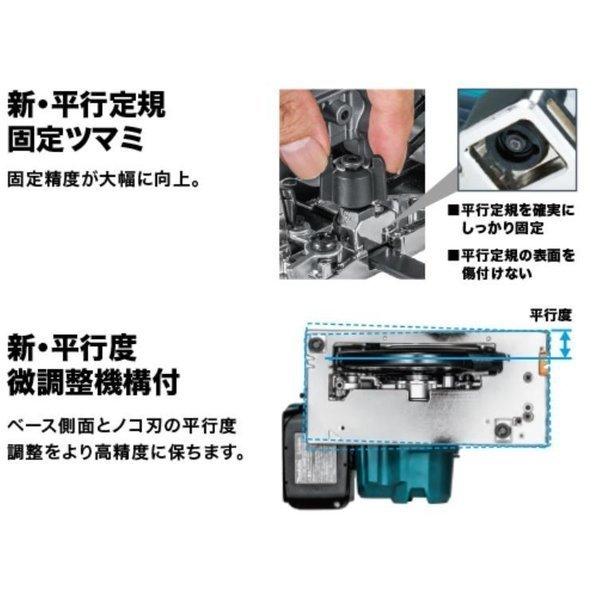 新・平行定規
固定ツマミ

固定精度が大幅に向上。

■平行定規を確実にしっかり固定

■平行定規の表面を傷付けない

新・平行度
微調整機構付

ベース側面とノコ刃の平行度調整をより高精度に保ちます。

平行度