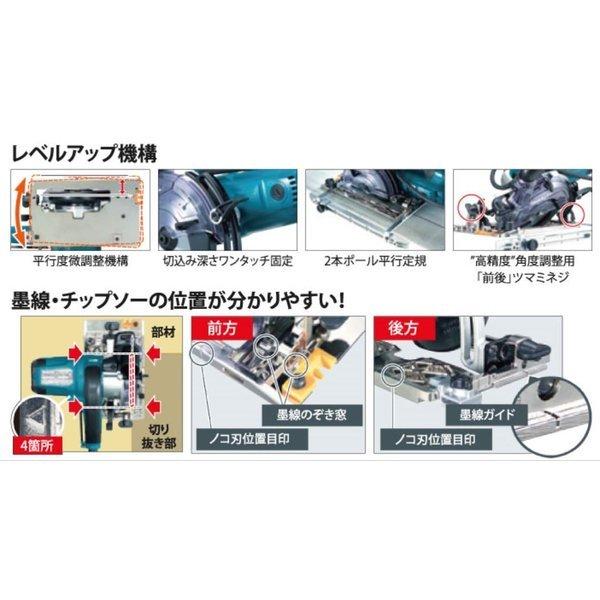 レベルアップ機構

平行度微調整機構

切込み深さワンタッチ固定

2本ポール平行定規

"高精度"角度調整用「前後」ツマミネジ

墨線・チップソーの位置が分かりやすい!

部材

切り抜き部

4箇所

前方

墨線のぞき窓

ノコ刃位置目印

後方

墨線ガイド

ノコ刃位置目印