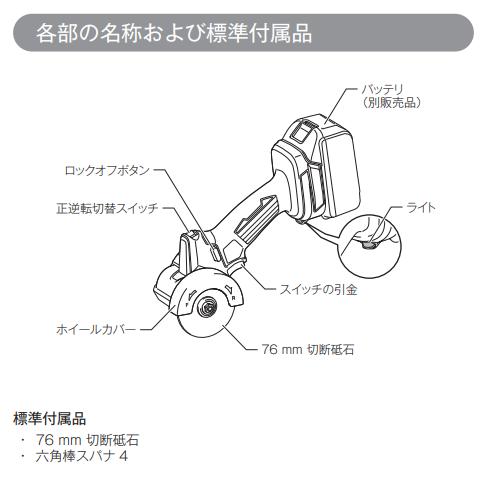 各部の名称および標準付属品

バッテリ
（別販売品）

ロックオフボタン

正逆転切替スイッチ

ライト

スイッチの引金

ホイールカバー

76 mm 切断砥石

F

R

標準付属品
・ 76 mm 切断砥石
・ 六角棒スパナ 4