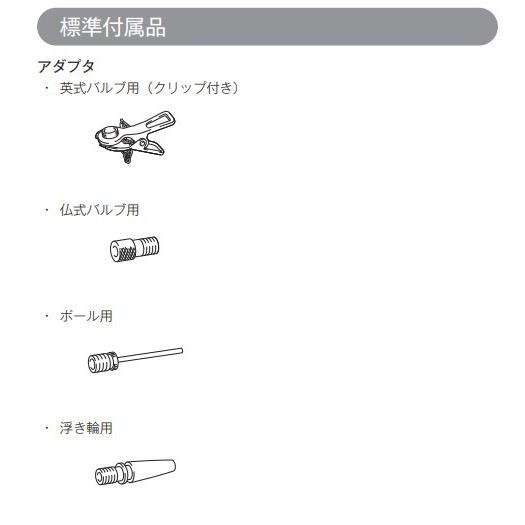 標準付属品

アダプタ

・ 英式バルブ用（クリップ付き）

・ 仏式バルブ用

・ ボール用

・ 浮き輪用