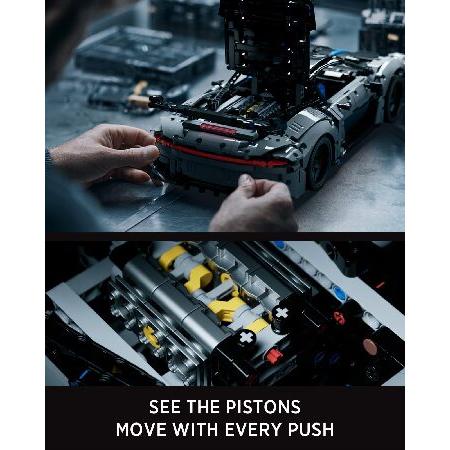 SEE THE PISTONS
MOVE WITH EVERY PUSH