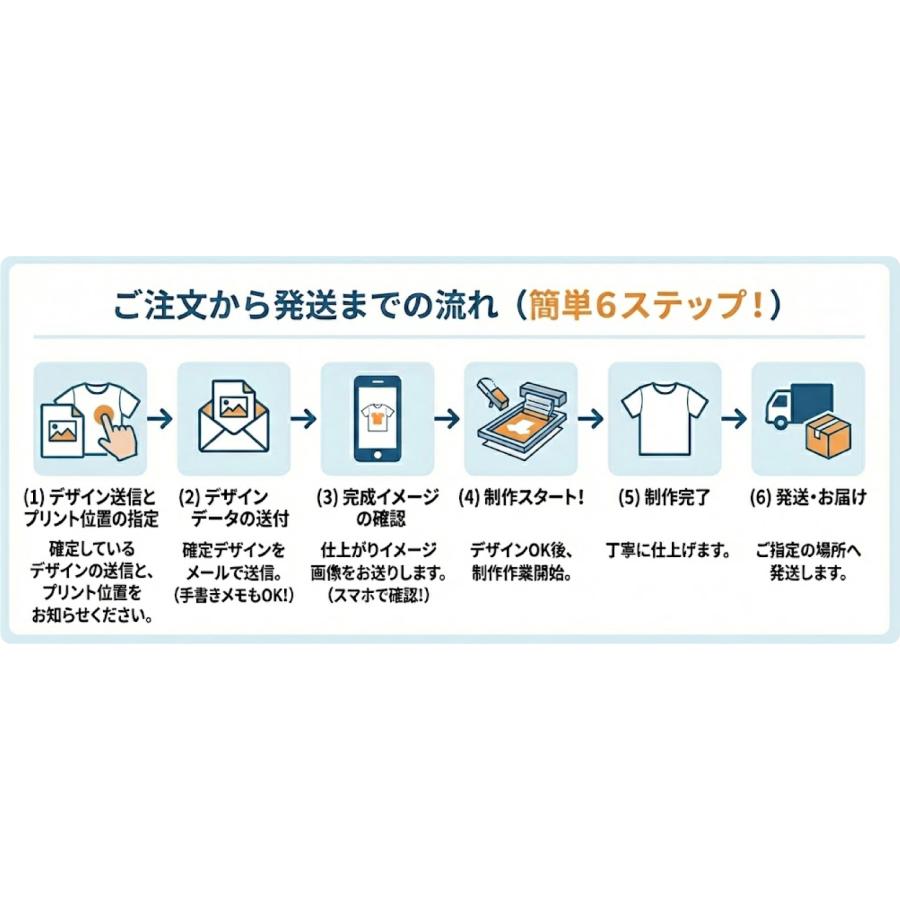 ご注文から発送までの流れ（簡単6ステップ！）

(1) デザイン送信とプリント位置の指定

確定しているデザインの送信と、プリント位置をお知らせください。

(2) デザインデータの送付

確定デザインをメールで送信。(手書きメモもOK!)

(3) 完成イメージの確認

仕上がりイメージ画像をお送りします。(スマホで確認!)

(4) 制作スタート！

デザインOK後、制作作業開始。

(5) 制作完了

丁寧に仕上げます。

(6) 発送・お届け

ご指定の場所へ発送します。