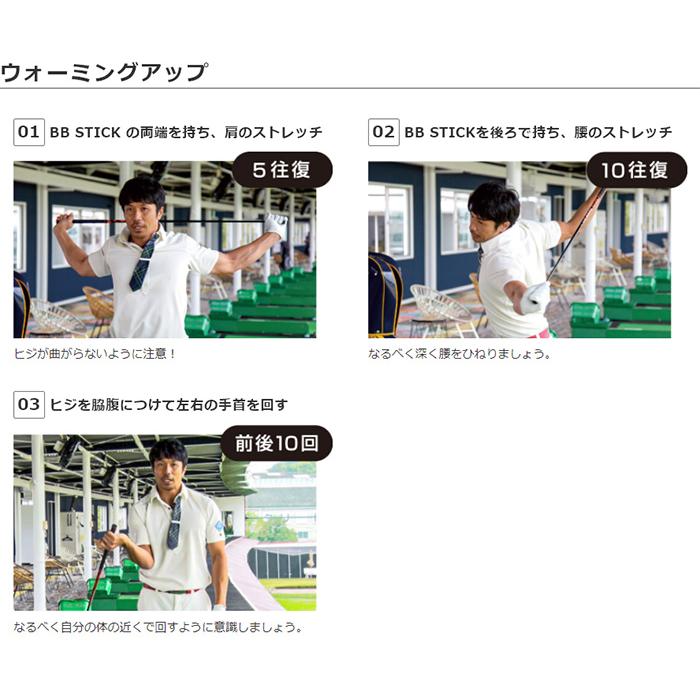 ウォーミングアップ

01 BB STICK の両端を持ち、肩のストレッチ

5往復

ヒジが曲がらないように注意！

02 BB STICKを後ろで持ち、腰のストレッチ

10往復

なるべく深く腰をひねりましょう。

03 ヒジを脇腹につけて左右の手首を回す

前後10回

なるべく自分の体の近くで回すように意識しましょう。