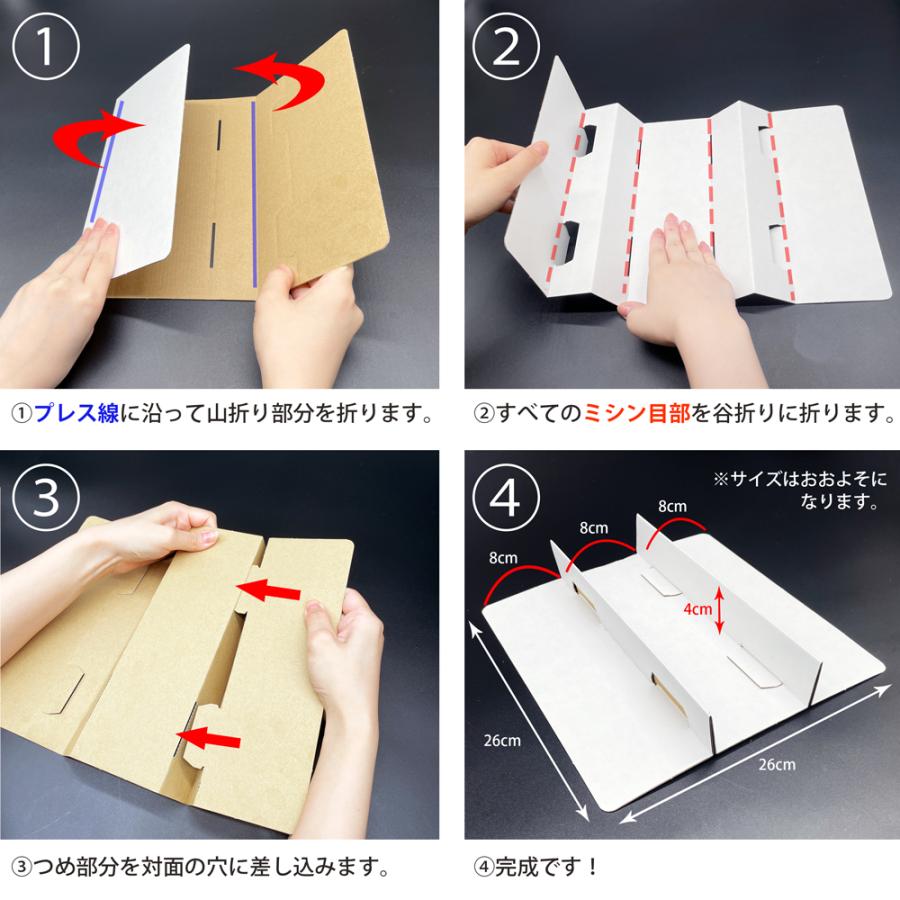 ①

①プレス線に沿って山折り部分を折ります。

②

②すべてのミシン目部を谷折りに折ります。

③

③つめ部分を対面の穴に差し込みます。

④

※サイズはおおよそになります。

8cm

8cm

8cm

4cm

26cm

26cm

④完成です！