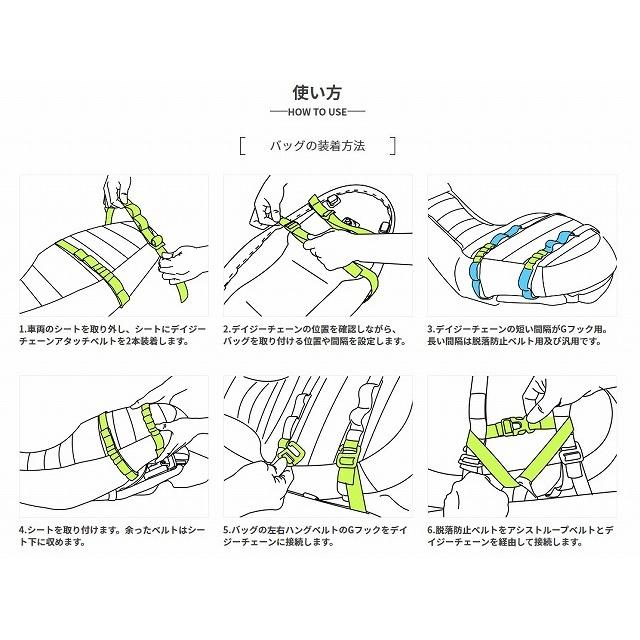 使い方

HOW TO USE

[ バッグの装着方法 ]

1.車両のシートを取り外し、シートにデイジーチェーンアタッチベルトを2本装着します。

2.デイジーチェーンの位置を確認しながら、バッグを取り付ける位置や間隔を設定します。

3.デイジーチェーンの短い間隔がGフック用。長い間隔は脱落防止ベルト用及び汎用です。

4.シートを取り付けます。余ったベルトはシート下に収めます。

5.バッグの左右ハングベルトのGフックをデイジーチェーンに接続します。

6.脱落防止ベルトをアシストループベルトとデイジーチェーンを経由して接続します。