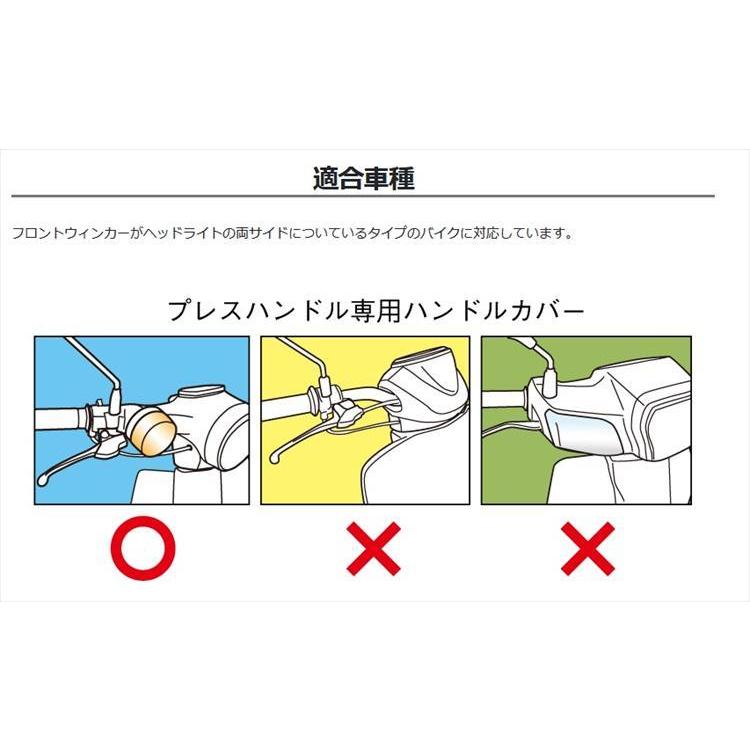 適合車種

フロントウィンカーがヘッドライトの両サイドについているタイプのバイクに対応しています。

プレスハンドル専用ハンドルカバー

○ × ×