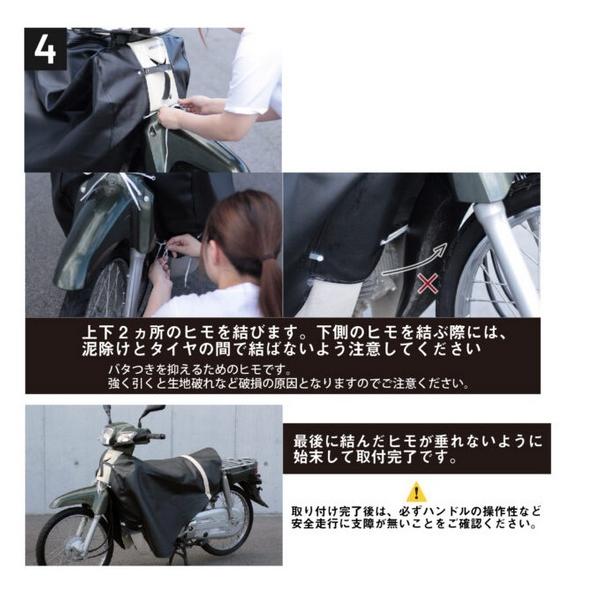 4

上下２ヵ所のヒモを結びます。下側のヒモを結ぶ際には、泥除けとタイヤの間で結ばないよう注意してください

バタつきを抑えるためのヒモです。
強く引くと生地破れなど破損の原因となりますのでご注意ください。

最後に結んだヒモが垂れないように始末して取付完了です。

取り付け完了後は、必ずハンドルの操作性など安全走行に支障が無いことをご確認ください。