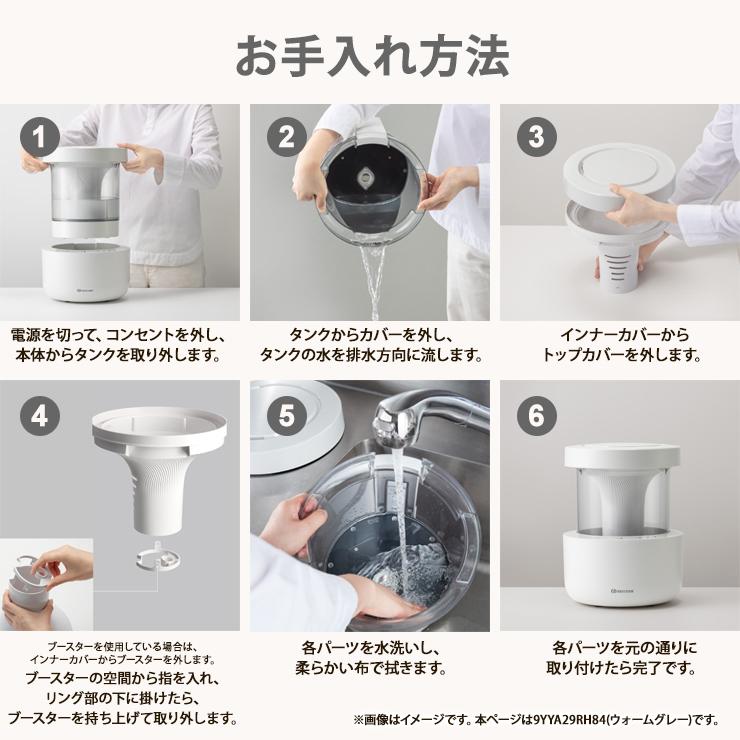 お手入れ方法

1

電源を切って、コンセントを外し、本体からタンクを取り外します。

2

タンクからカバーを外し、タンクの水を排水方向に流します。

3

インナーカバーからトップカバーを外します。

4

ブースターを使用している場合は、インナーカバーからブースターを外します。
ブースターの空間から指を入れ、リング部の下に掛けたら、ブースターを持ち上げて取り外します。

5

各パーツを水洗いし、柔らかい布で拭きます。

6

各パーツを元の通りに取り付けたら完了です。

※画像はイメージです。本ページは9YYA29RH84(ウォームグレー)です。