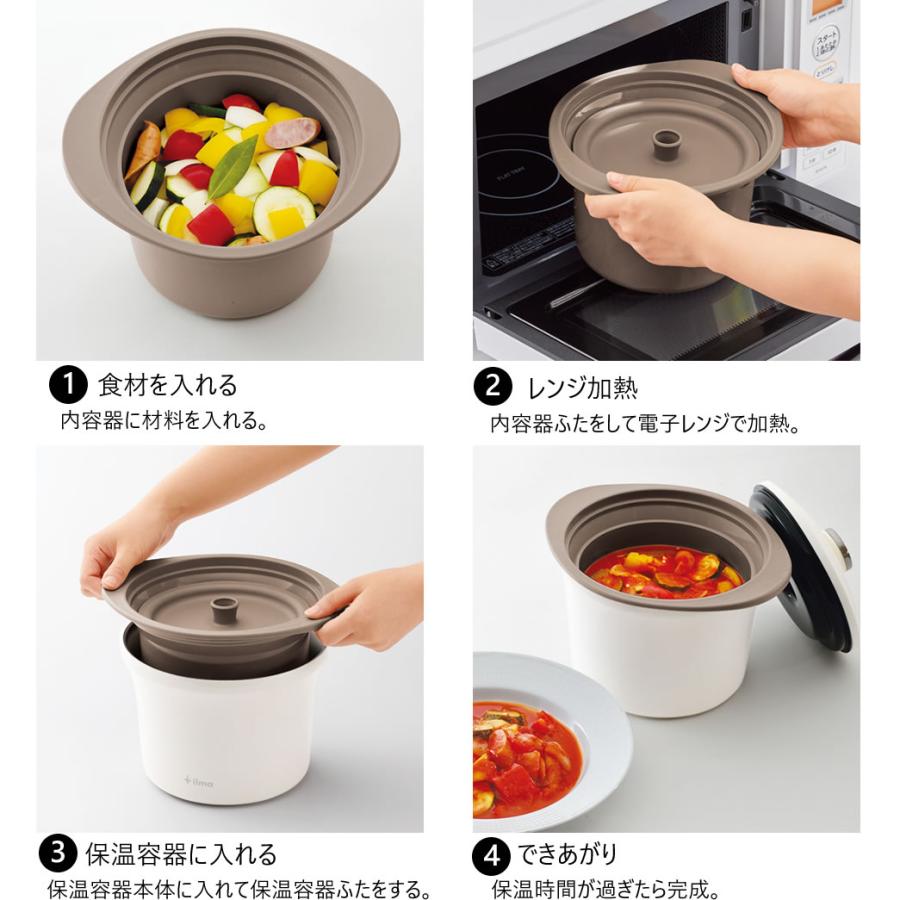 1 食材を入れる
内容器に材料を入れる。

2 レンジ加熱
内容器ふたをして電子レンジで加熱。

3 保温容器に入れる
保温容器本体に入れて保温容器ふたをする。

4 できあがり
保温時間が過ぎたら完成。