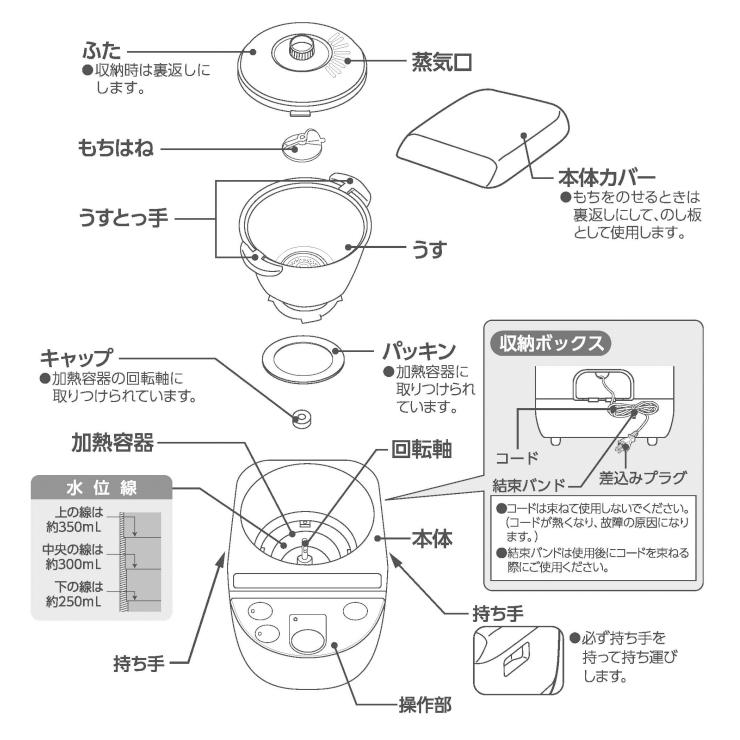 ふた
●収納時は裏返しにします。

蒸気口

もちはね

本体カバー
●もちをのせるときは裏返しにして、のし板として使用します。

うすとっ手

うす

キャップ
●加熱容器の回転軸に取りつけられています。

パッキン
●加熱容器に取りつけられています。

収納ボックス

コード

結束バンド

差込みプラグ

●コードは束ねて使用しないでください。（コードが熱くなり、故障の原因になります。）
●結束バンドは使用後にコードを束ねる際にご使用ください。

加熱容器

回転軸

水位線

上の線は約350mL

中央の線は約300mL

下の線は約250mL

本体

持ち手

●必ず持ち手を持って持ち運びします。

持ち手

操作部