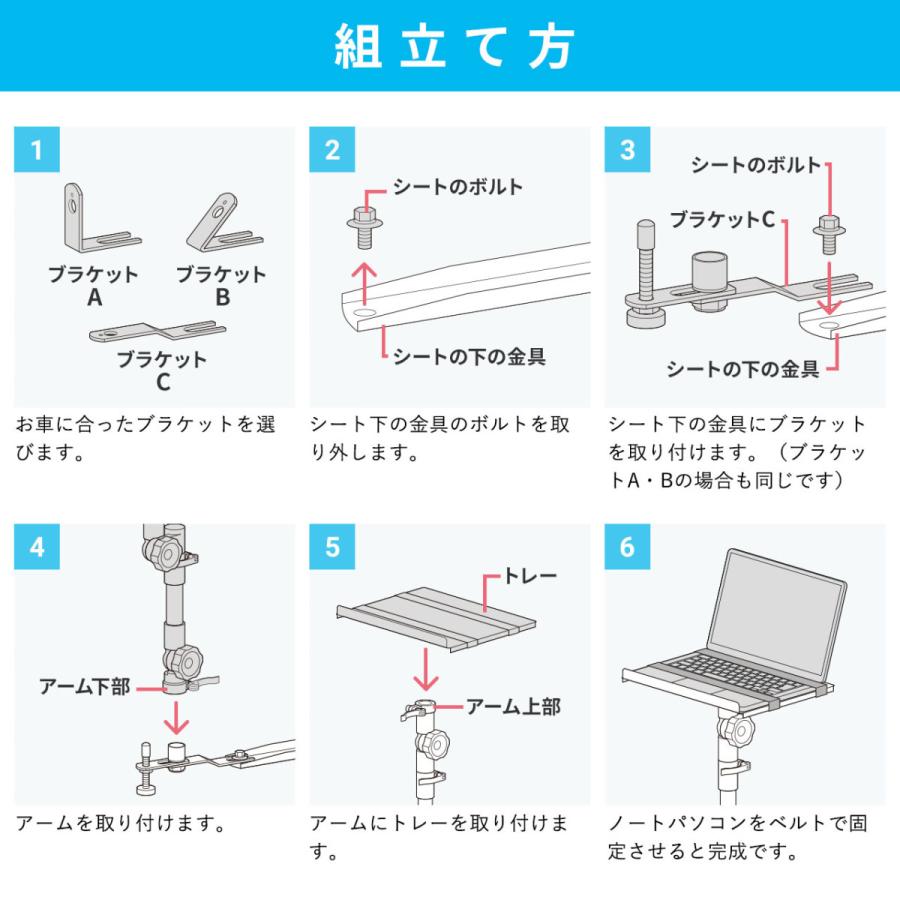 組立て方

1

ブラケット A

ブラケット B

ブラケット C

お車に合ったブラケットを選びます。

2

シートのボルト

シートの下の金具

シート下の金具のボルトを取り外します。

3

シートのボルト

ブラケットC

シートの下の金具

シート下の金具にブラケットを取り付けます。（ブラケットA・Bの場合も同じです）

4

アーム下部

アームを取り付けます。

5

トレー

アーム上部

アームにトレーを取り付けます。

6

ノートパソコンをベルトで固定させると完成です。