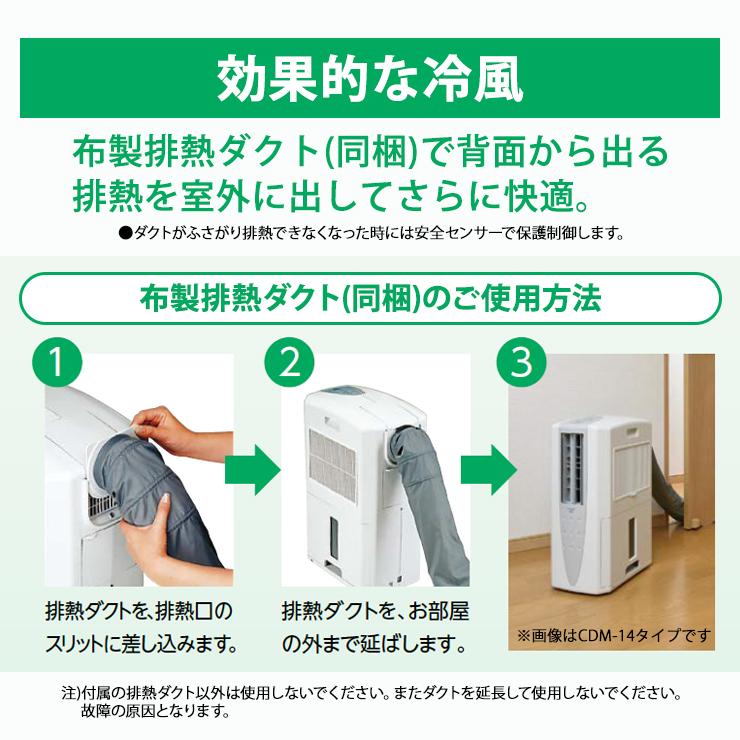 効果的な冷風

布製排熱ダクト(同梱)で背面から出る排熱を室外に出してさらに快適。

●ダクトがふさがり排熱できなくなった時には安全センサーで保護制御します。

布製排熱ダクト(同梱)のご使用方法

1

排熱ダクトを、排熱口のスリットに差し込みます。

2

排熱ダクトを、お部屋の外まで延ばします。

3

※画像はCDM-14タイプです

注)付属の排熱ダクト以外は使用しないでください。またダクトを延長して使用しないでください。故障の原因となります。