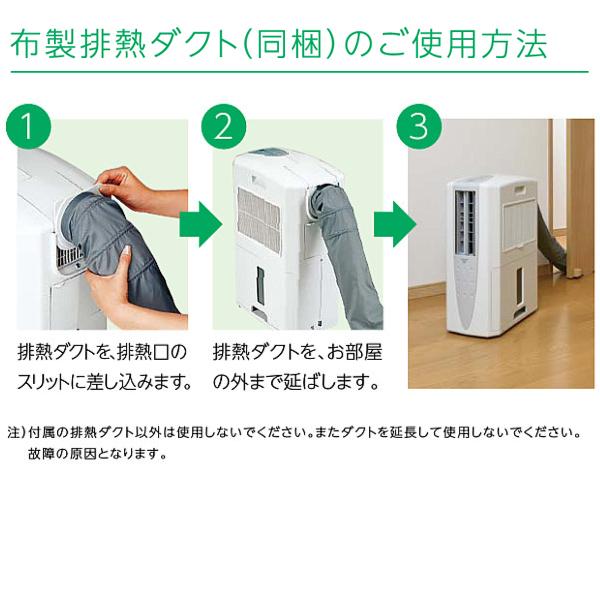 布製排熱ダクト(同梱)のご使用方法

1

排熱ダクトを、排熱口のスリットに差し込みます。

2

排熱ダクトを、お部屋の外まで延ばします。

3

注)付属の排熱ダクト以外は使用しないでください。またダクトを延長して使用しないでください。故障の原因となります。