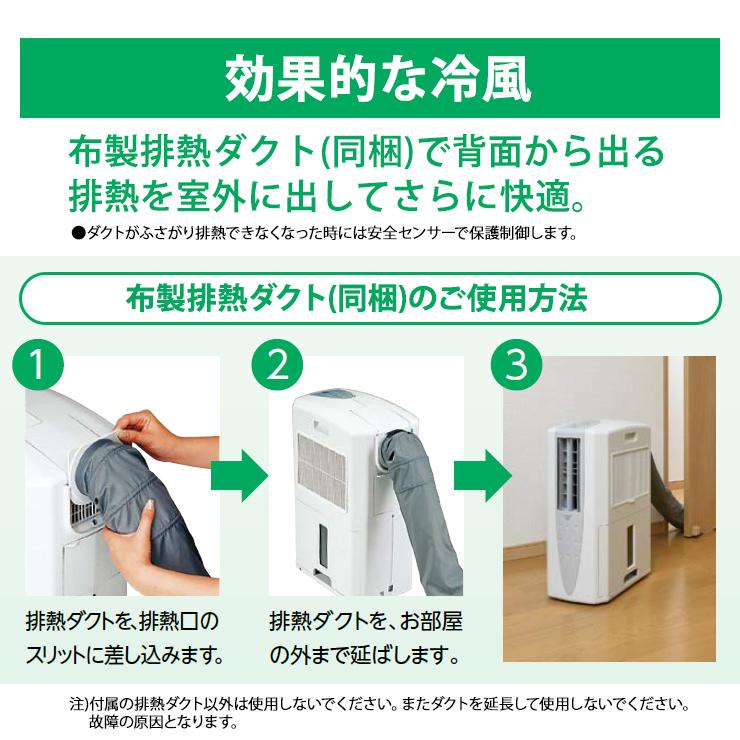 効果的な冷風

布製排熱ダクト(同梱)で背面から出る排熱を室外に出してさらに快適。

●ダクトがふさがり排熱できなくなった時には安全センサーで保護制御します。

布製排熱ダクト(同梱)のご使用方法

1

排熱ダクトを、排熱口のスリットに差し込みます。

2

排熱ダクトを、お部屋の外まで延ばします。

3

注)付属の排熱ダクト以外は使用しないでください。またダクトを延長して使用しないでください。故障の原因となります。