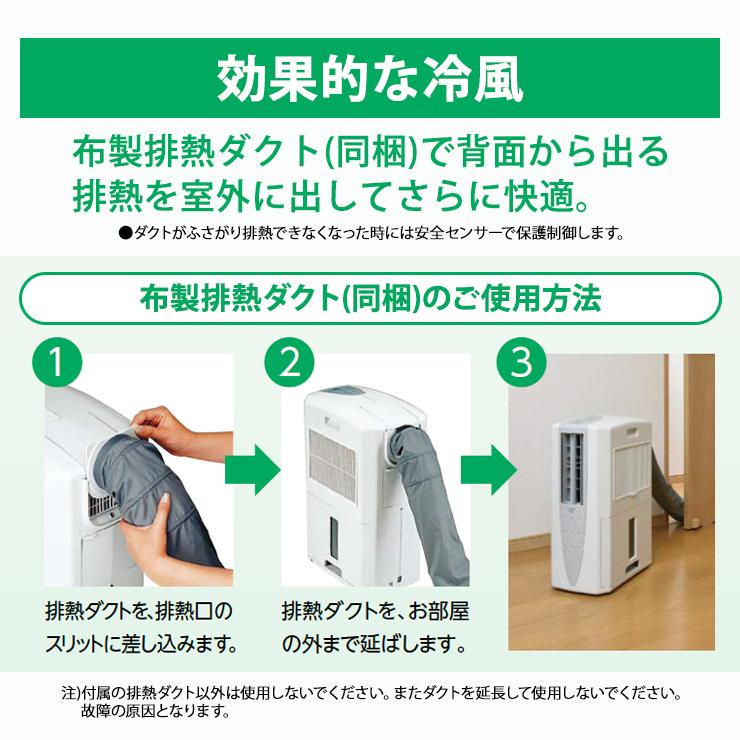 効果的な冷風

布製排熱ダクト(同梱)で背面から出る排熱を室外に出してさらに快適。

●ダクトがふさがり排熱できなくなった時には安全センサーで保護制御します。

布製排熱ダクト(同梱)のご使用方法

1

排熱ダクトを、排熱口のスリットに差し込みます。

2

排熱ダクトを、お部屋の外まで延ばします。

3

注)付属の排熱ダクト以外は使用しないでください。またダクトを延長して使用しないでください。故障の原因となります。