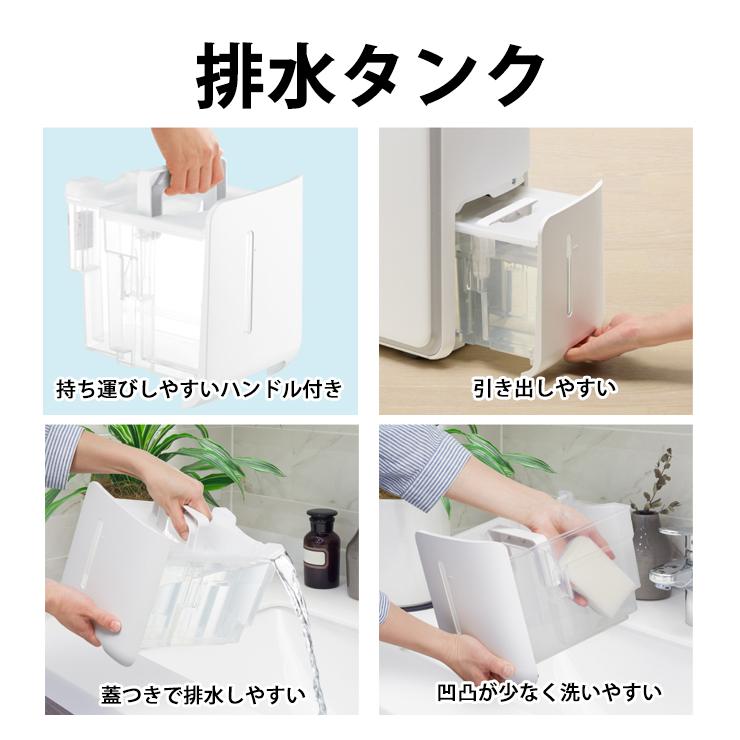 排水タンク

持ち運びしやすいハンドル付き

引き出しやすい

蓋つきで排水しやすい

凹凸が少なく洗いやすい