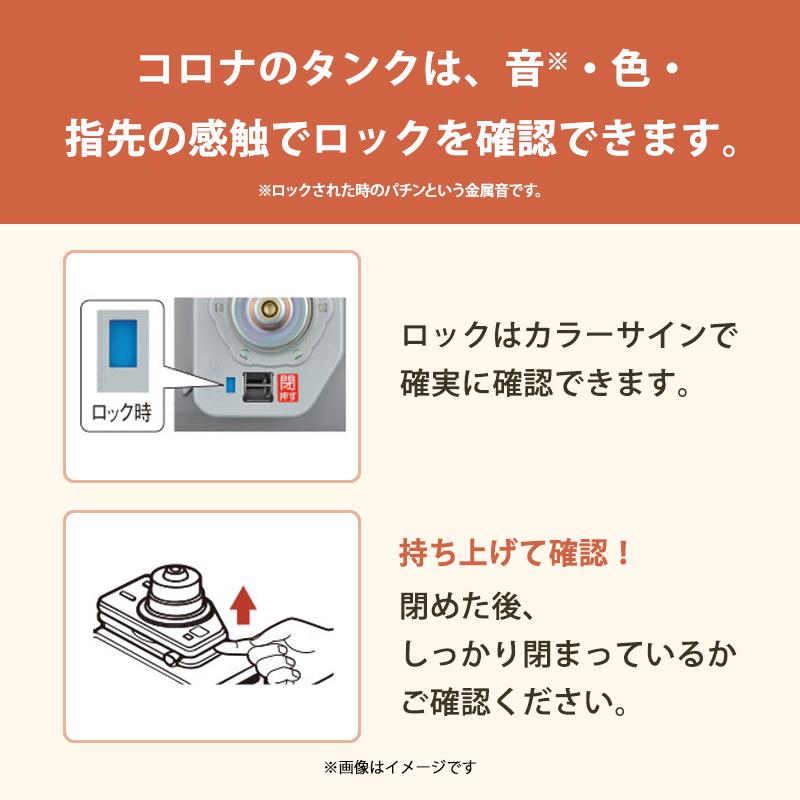 コロナのタンクは、音※・色・指先の感触でロックを確認できます。

※ロックされた時のパチンという金属音です。

ロック時

閉
押す

ロックはカラーサインで確実に確認できます。

持ち上げて確認！

閉めた後、しっかり閉まっているかご確認ください。

※画像はイメージです