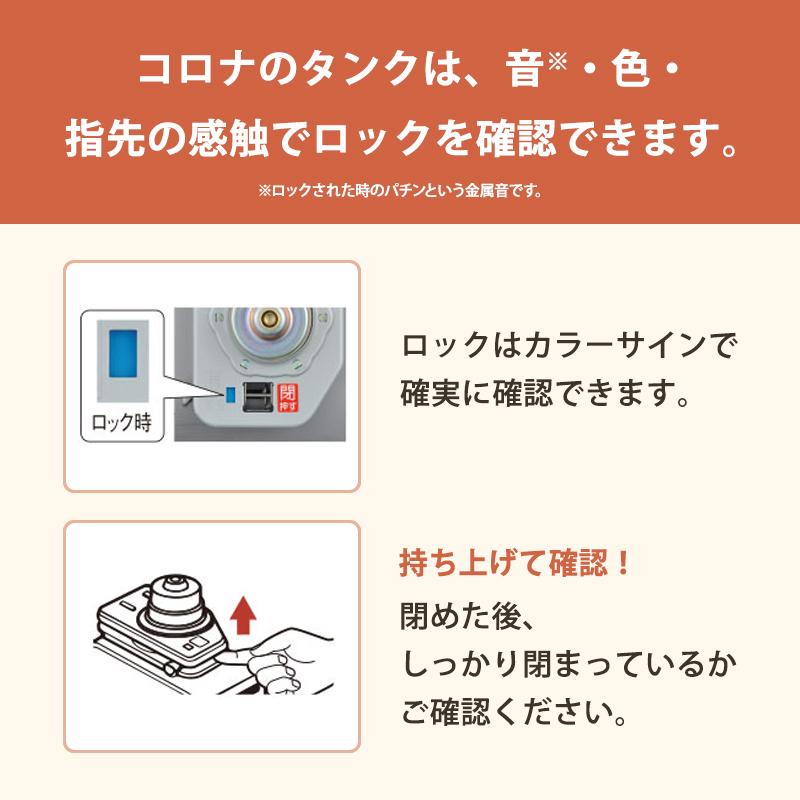 コロナのタンクは、音※・色・指先の感触でロックを確認できます。

※ロックされた時のパチンという金属音です。

ロック時

閉 押す

ロックはカラーサインで確実に確認できます。

持ち上げて確認！

閉めた後、しっかり閉まっているかご確認ください。