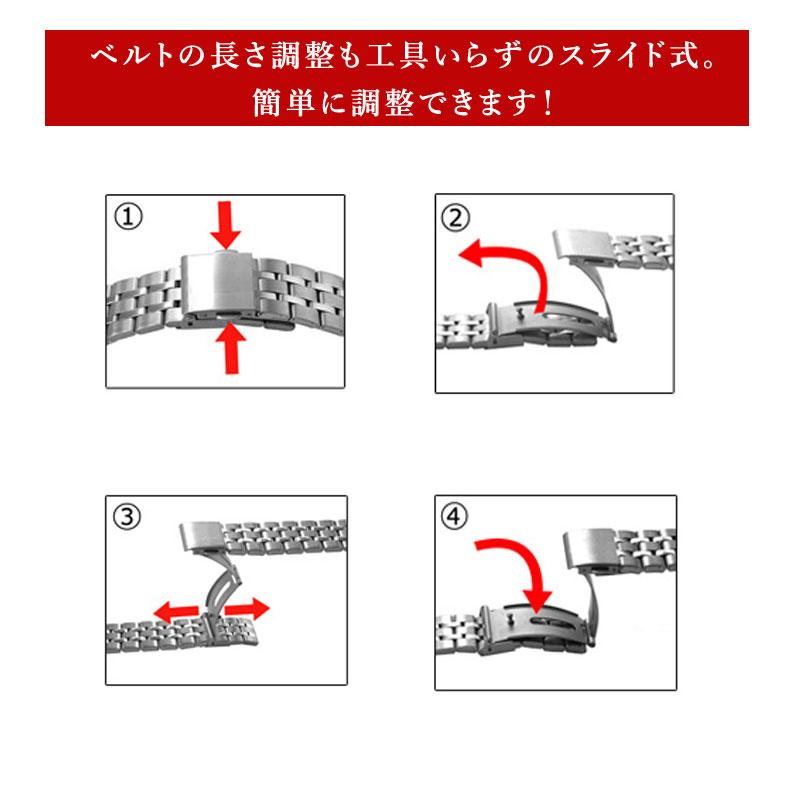 ベルトの長さ調整も工具いらずのスライド式。
簡単に調整できます！

①

②

③

④