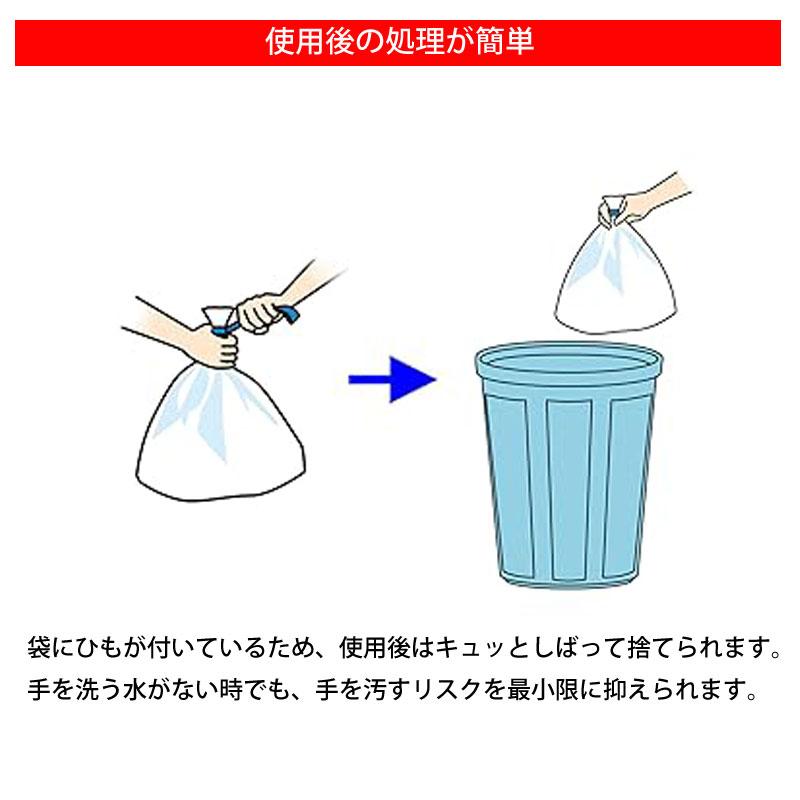 使用後の処理が簡単

袋にひもが付いているため、使用後はキュッとしばって捨てられます。
手を洗う水がない時でも、手を汚すリスクを最小限に抑えられます。