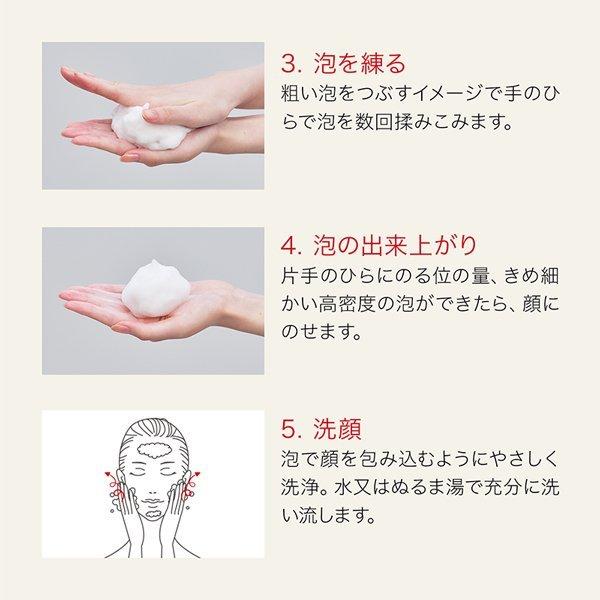 3. 泡を練る
粗い泡をつぶすイメージで手のひらで泡を数回揉みこみます。

4. 泡の出来上がり
片手のひらにのる位の量、きめ細かい高密度の泡ができたら、顔にのせます。

5. 洗顔
泡で顔を包み込むようにやさしく洗浄。水又はぬるま湯で充分に洗い流します。