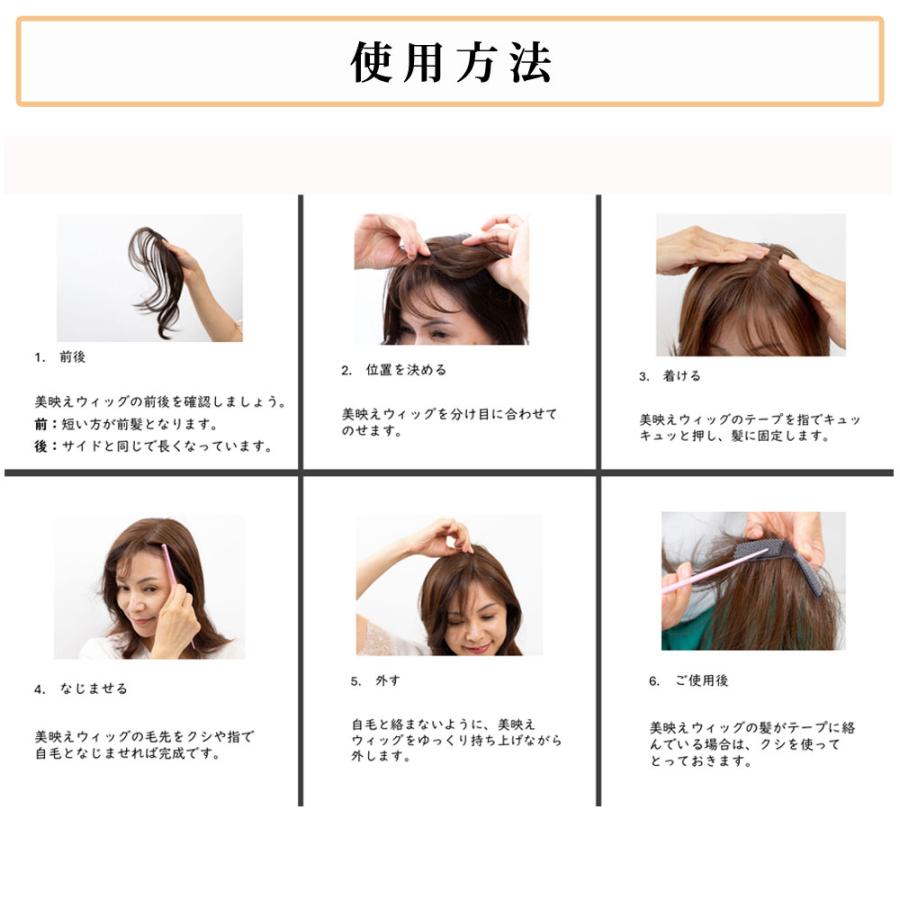 使用方法

1. 前後

美映えウィッグの前後を確認しましょう。
前：短い方が前髪となります。
後：サイドと同じで長くなっています。

2. 位置を決める

美映えウィッグを分け目に合わせてのせます。

3. 着ける

美映えウィッグのテープを指でキュッキュッと押し、髪に固定します。

4. なじませる

美映えウィッグの毛先をクシや指で自毛となじませれば完成です。

5. 外す

自毛と絡まないように、美映えウィッグをゆっくり持ち上げながら外します。

6. ご使用後

美映えウィッグの髪がテープに絡んでいる場合は、クシを使ってとっておきます。