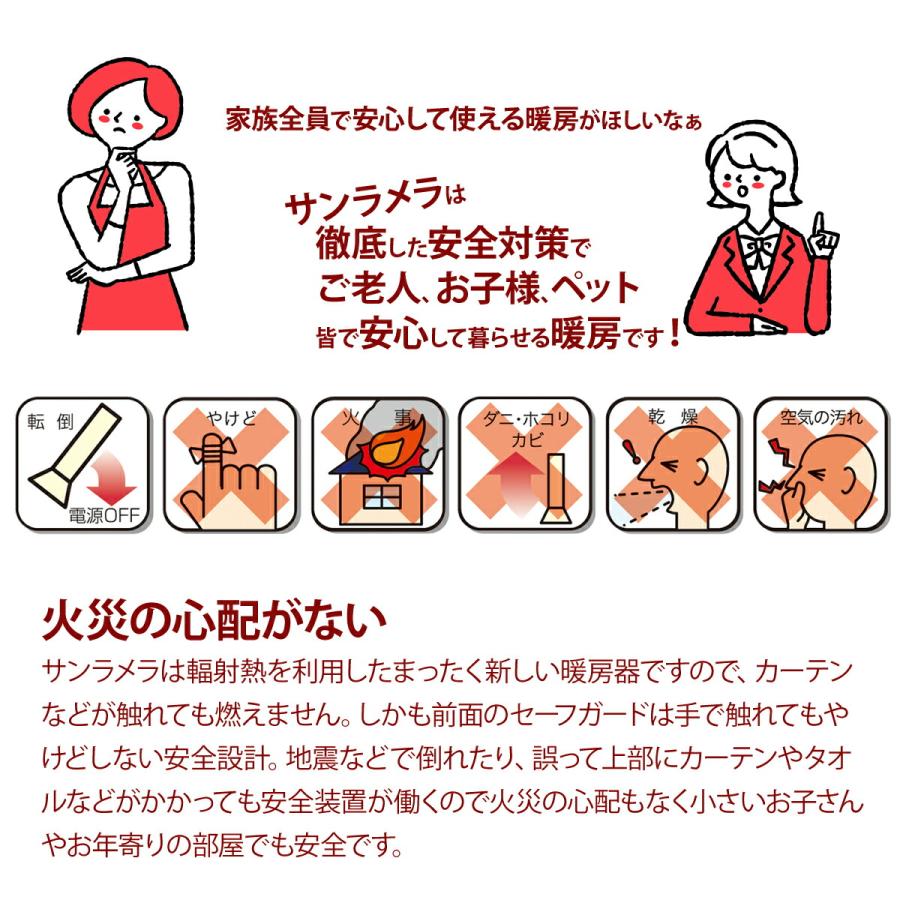 家族全員で安心して使える暖房がほしいなぁ

サンラメラは
徹底した安全対策で
ご老人、お子様、ペット
皆で安心して暮らせる暖房です！

転倒
電源OFF

やけど

火事

ダニ・ホコリ
カビ

乾燥

空気の汚れ

火災の心配がない

サンラメラは輻射熱を利用したまったく新しい暖房器ですので、カーテンなどが触れても燃えません。しかも前面のセーフガードは手で触れてもやけどしない安全設計。地震などで倒れたり、誤って上部にカーテンやタオルなどがかかっても安全装置が働くので火災の心配もなく小さいお子さんやお年寄りの部屋でも安全です。