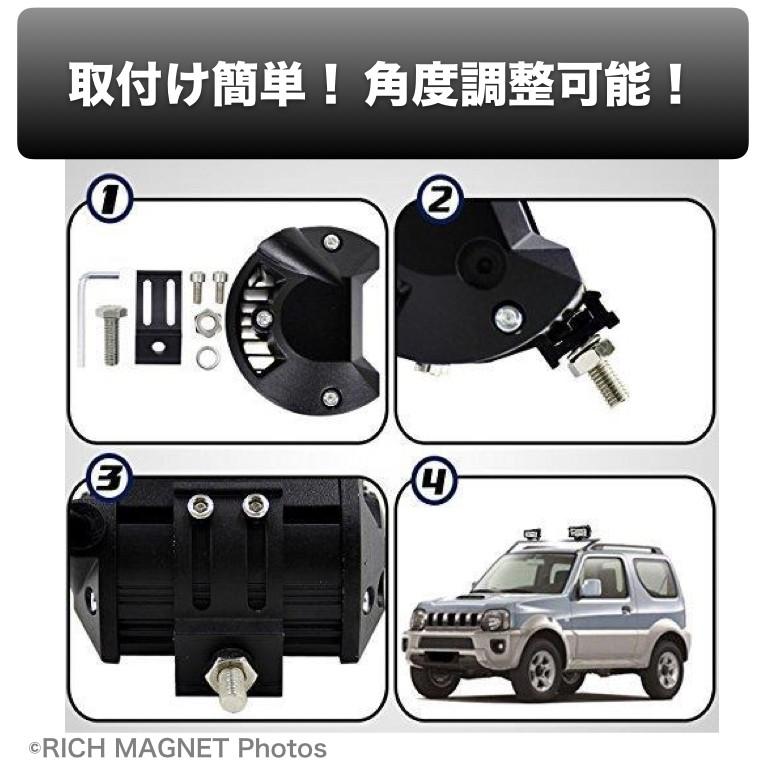 取付け簡単！ 角度調整可能！

1

2

3

4

©RICH MAGNET Photos