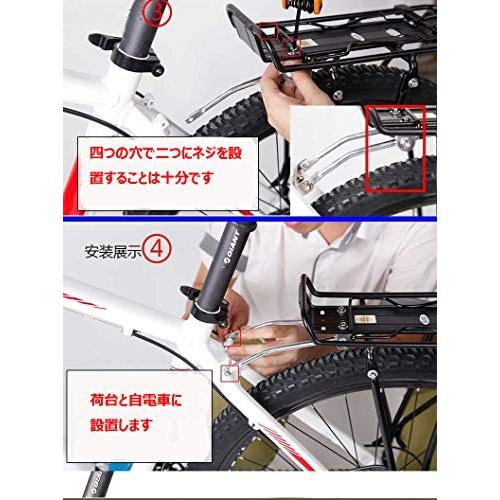 ③

四つの穴で二つにネジを設置することは十分です

安装展示④

GIANT

荷台と自電車に設置します