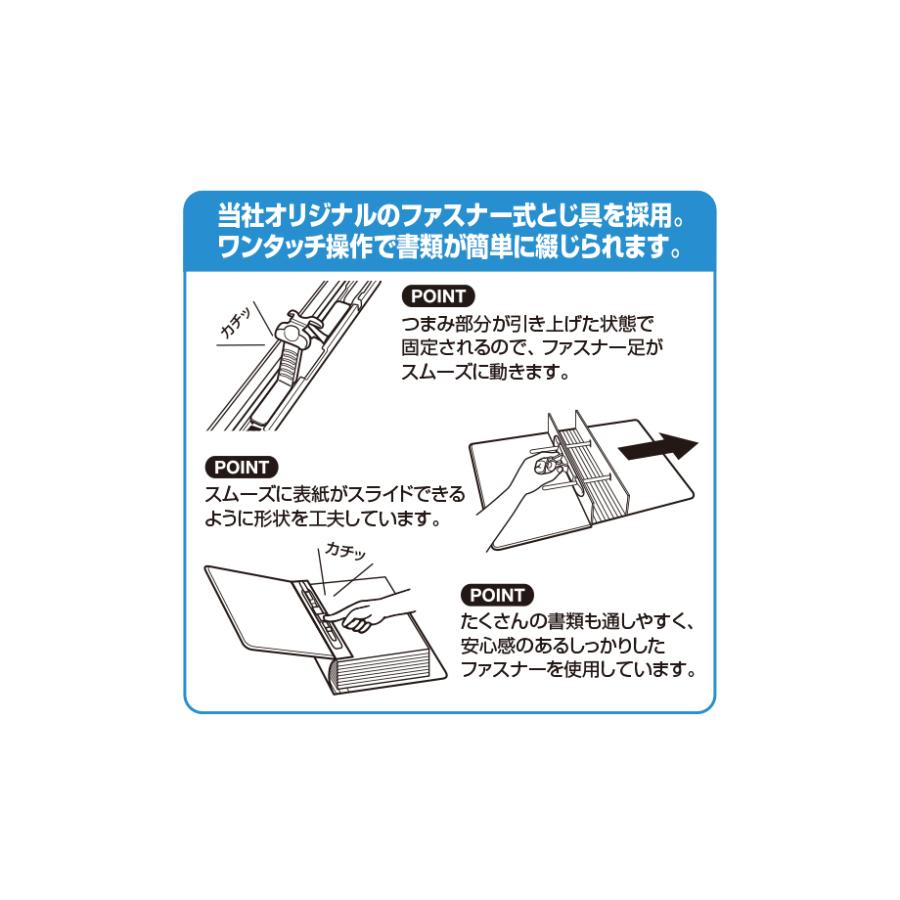 当社オリジナルのファスナー式とじ具を採用。
ワンタッチ操作で書類が簡単に綴じられます。

カチッ

POINT
つまみ部分が引き上げた状態で固定されるので、ファスナー足がスムーズに動きます。

POINT
スムーズに表紙がスライドできるように形状を工夫しています。

カチッ

POINT
たくさんの書類も通しやすく、安心感のあるしっかりしたファスナーを使用しています。