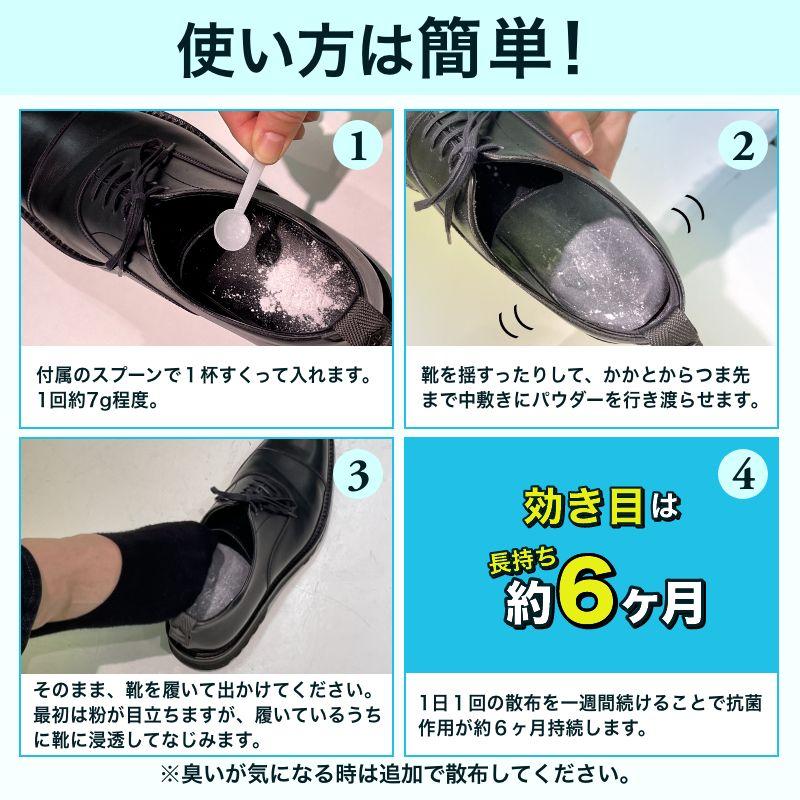 使い方は簡単！

1

付属のスプーンで１杯すくって入れます。1回約7g程度。

2

靴を揺すったりして、かかとからつま先まで中敷きにパウダーを行き渡らせます。

3

そのまま、靴を履いて出かけてください。最初は粉が目立ちますが、履いているうちに靴に浸透してなじみます。

4

効き目は
長持ち
約6ヶ月

1日１回の散布を一週間続けることで抗菌作用が約６ヶ月持続します。

※臭いが気になる時は追加で散布してください。