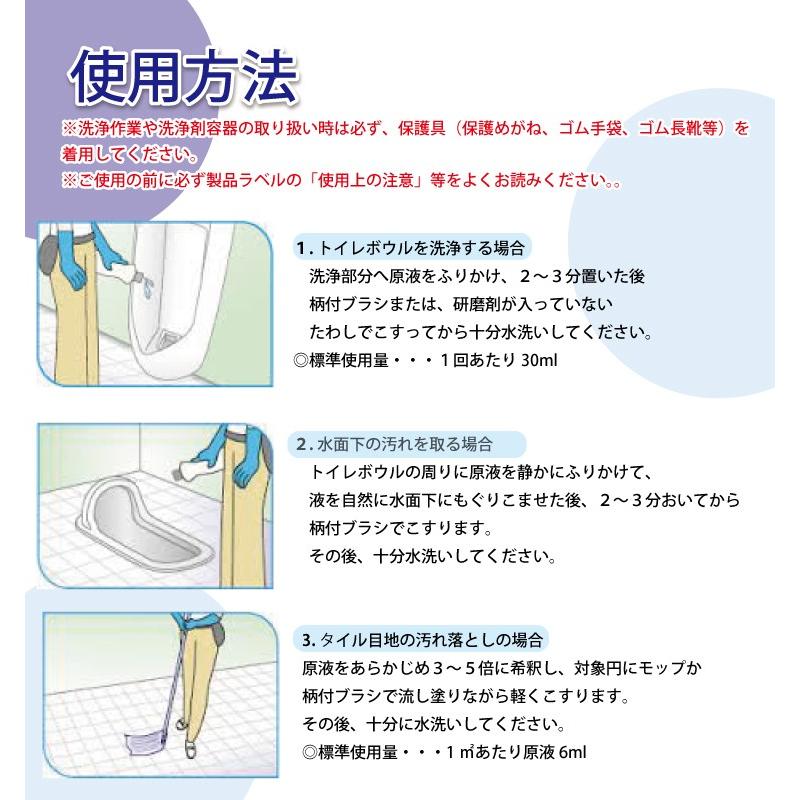 使用方法

※洗浄作業や洗浄剤容器の取り扱い時は必ず、保護具（保護めがね、ゴム手袋、ゴム長靴等）を着用してください。
※ご使用の前に必ず製品ラベルの「使用上の注意」等をよくお読みください。。

1. トイレボウルを洗浄する場合
洗浄部分へ原液をふりかけ、２～３分置いた後柄付ブラシまたは、研磨剤が入っていないたわしでこすってから十分水洗いしてください。
◎標準使用量・・・１回あたり 30ml

2. 水面下の汚れを取る場合
トイレボウルの周りに原液を静かにふりかけて、液を自然に水面下にもぐりこませた後、２～３分おいてから柄付ブラシでこすります。
その後、十分水洗いしてください。

3. タイル目地の汚れ落としの場合
原液をあらかじめ３～５倍に希釈し、対象円にモップか柄付ブラシで流し塗りながら軽くこすります。
その後、十分に水洗いしてください。
◎標準使用量・・・１㎡あたり原液 6ml