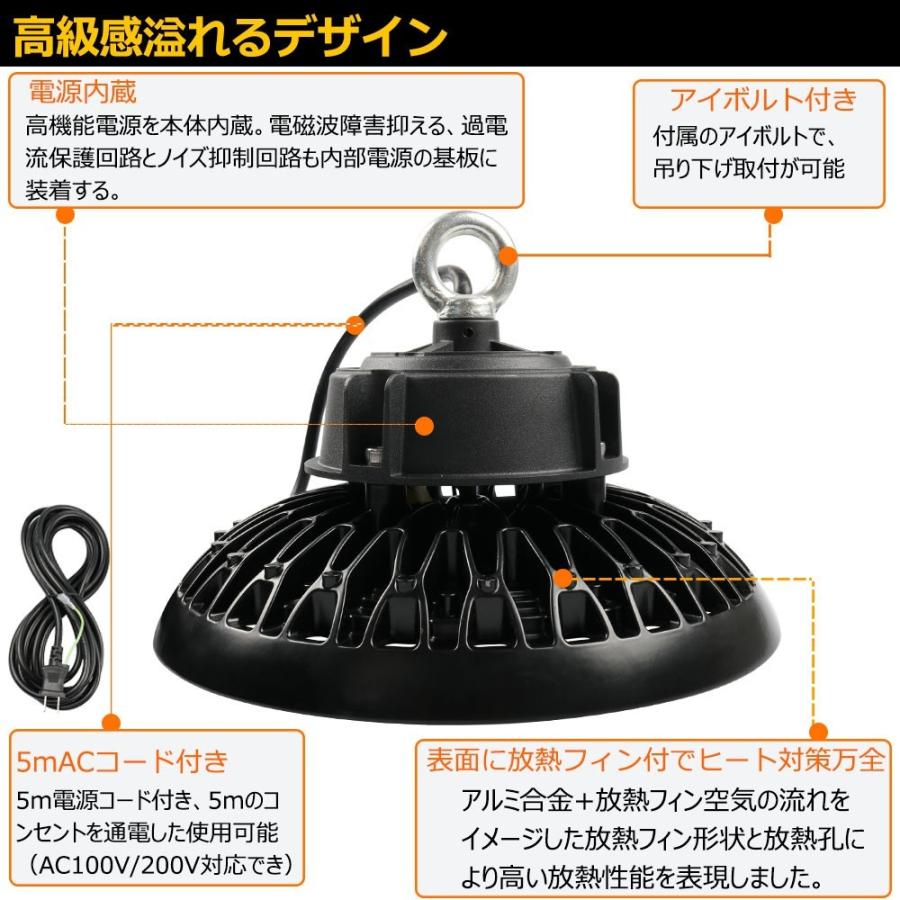 高級感溢れるデザイン

電源内蔵
高機能電源を本体内蔵。電磁波障害抑える、過電流保護回路とノイズ抑制回路も内部電源の基板に装着する。

アイボルト付き
付属のアイボルトで、吊り下げ取付が可能

5mACコード付き
5m電源コード付き、5mのコンセントを通電した使用可能（AC100V/200V対応でき）

表面に放熱フィン付でヒート対策万全
アルミ合金＋放熱フィン空気の流れをイメージした放熱フィン形状と放熱孔により高い放熱性能を表現しました。