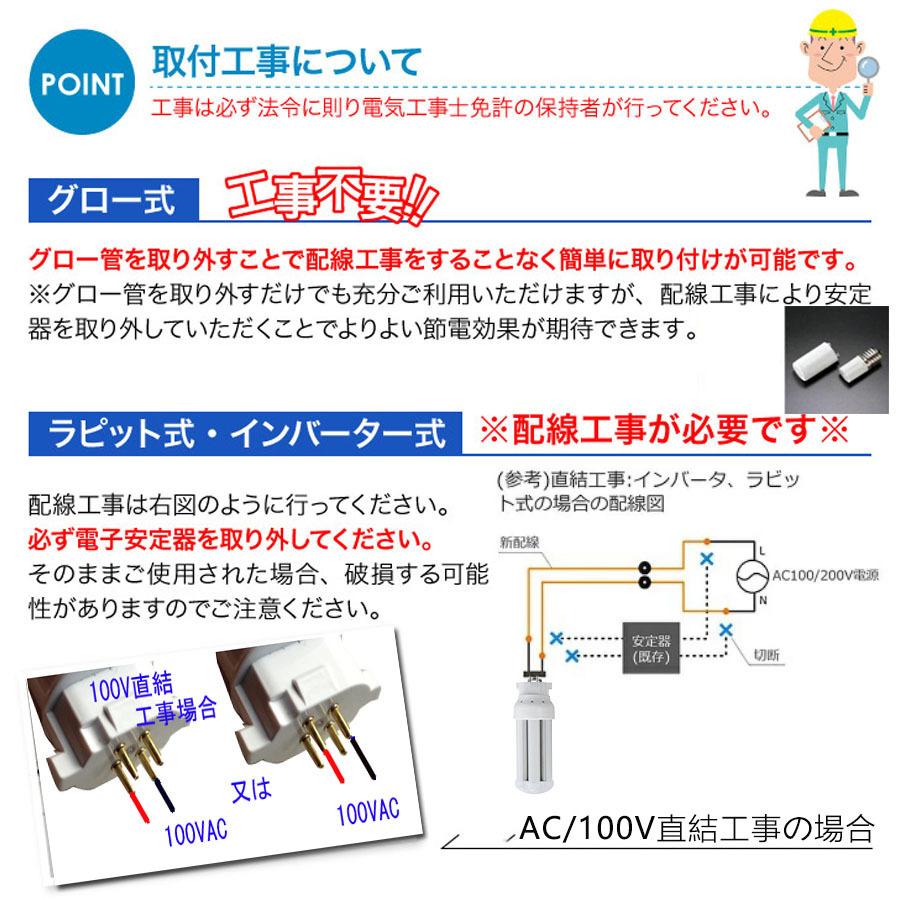 POINT

取付工事について

工事は必ず法令に則り電気工事士免許の保持者が行ってください。

グロー式

工事不要!!

グロー管を取り外すことで配線工事をすることなく簡単に取り付けが可能です。
※グロー管を取り外すだけでも充分ご利用いただけますが、配線工事により安定器を取り外していただくことでよりよい節電効果が期待できます。

ラピット式・インバーター式

※配線工事が必要です※

配線工事は右図のように行ってください。
必ず電子安定器を取り外してください。
そのままご使用された場合、破損する可能性がありますのでご注意ください。

(参考)直結工事:インバータ、ラピット式の場合の配線図

新配線

L

AC100/200V電源

N

安定器
(既存)

切断

100V直結
工事場合

又は

100VAC

100VAC

AC/100V直結工事の場合