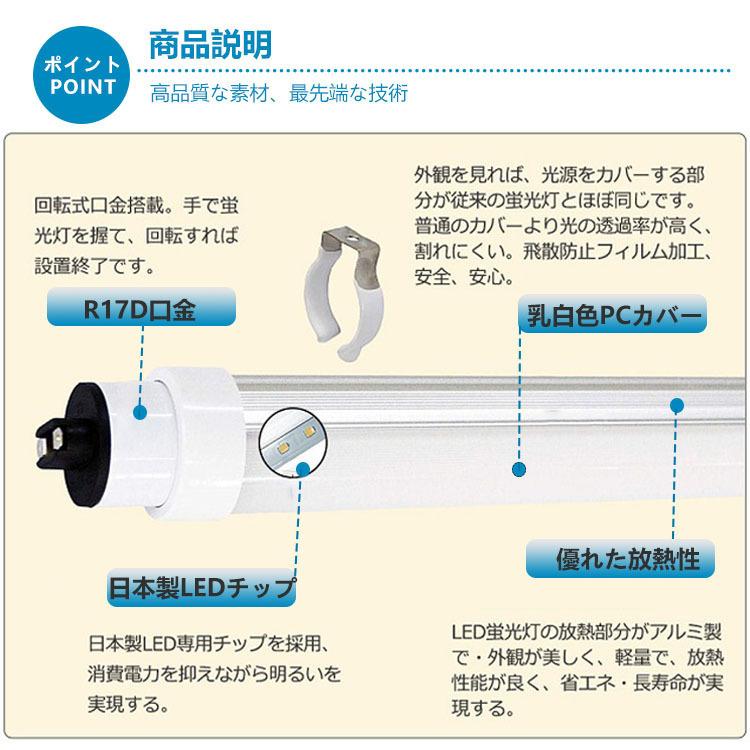 ポイント
POINT

商品説明

高品質な素材、最先端な技術

回転式口金搭載。手で蛍光灯を握て、回転すれば設置終了です。

R17D口金

外観を見れば、光源をカバーする部分が従来の蛍光灯とほぼ同じです。普通のカバーより光の透過率が高く、割れにくい。飛散防止フィルム加工、安全、安心。

乳白色PCカバー

優れた放熱性

日本製LEDチップ

日本製LED専用チップを採用、消費電力を抑えながら明るいを実現する。

LED蛍光灯の放熱部分がアルミ製で・外観が美しく、軽量で、放熱性能が良く、省エネ・長寿命が実現する。