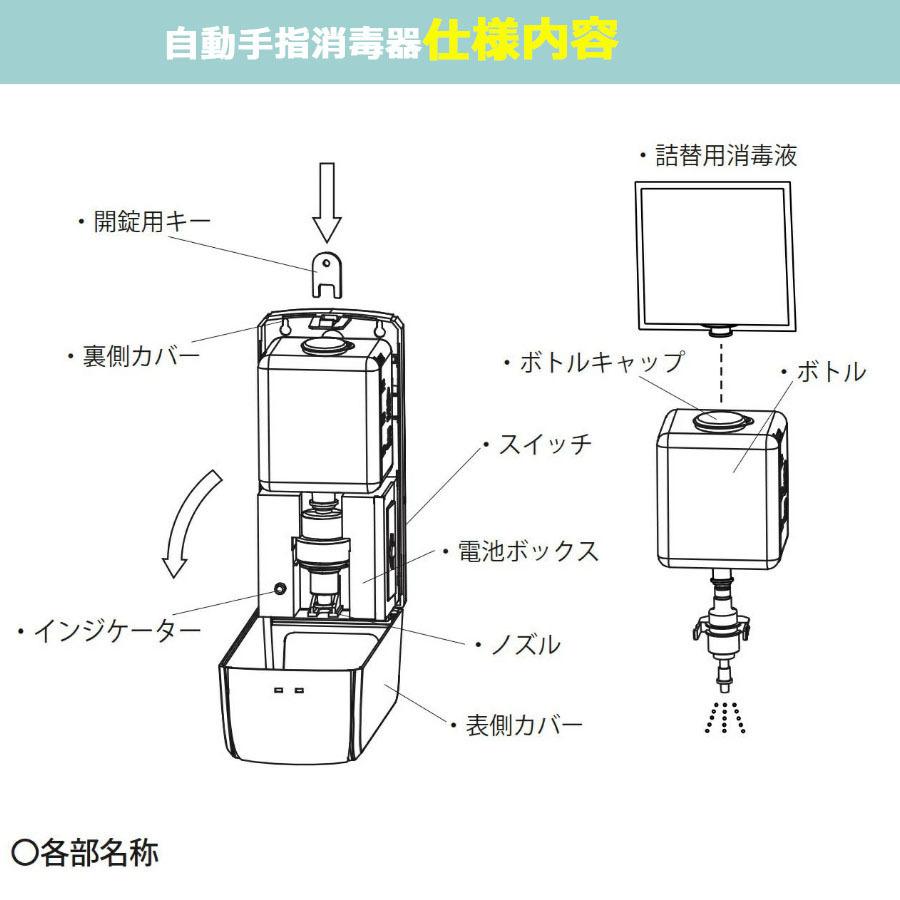 自動手指消毒器仕様内容

・開錠用キー

・裏側カバー

・スイッチ

・電池ボックス

・インジケーター

・ノズル

・表側カバー

・詰替用消毒液

・ボトルキャップ

・ボトル

〇各部名称