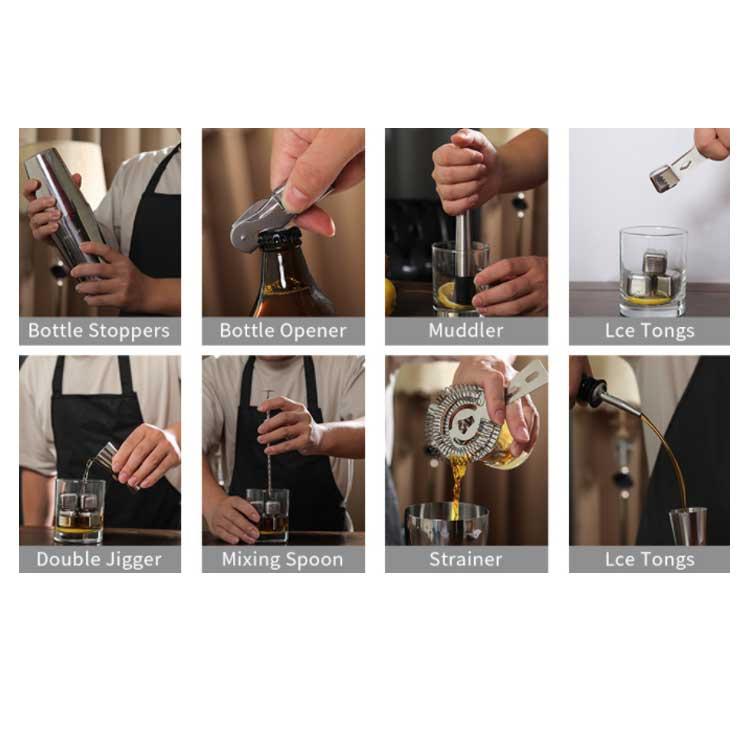 Bottle Stoppers

Bottle Opener

Muddler

Lce Tongs

Double Jigger

Mixing Spoon

Strainer

Lce Tongs