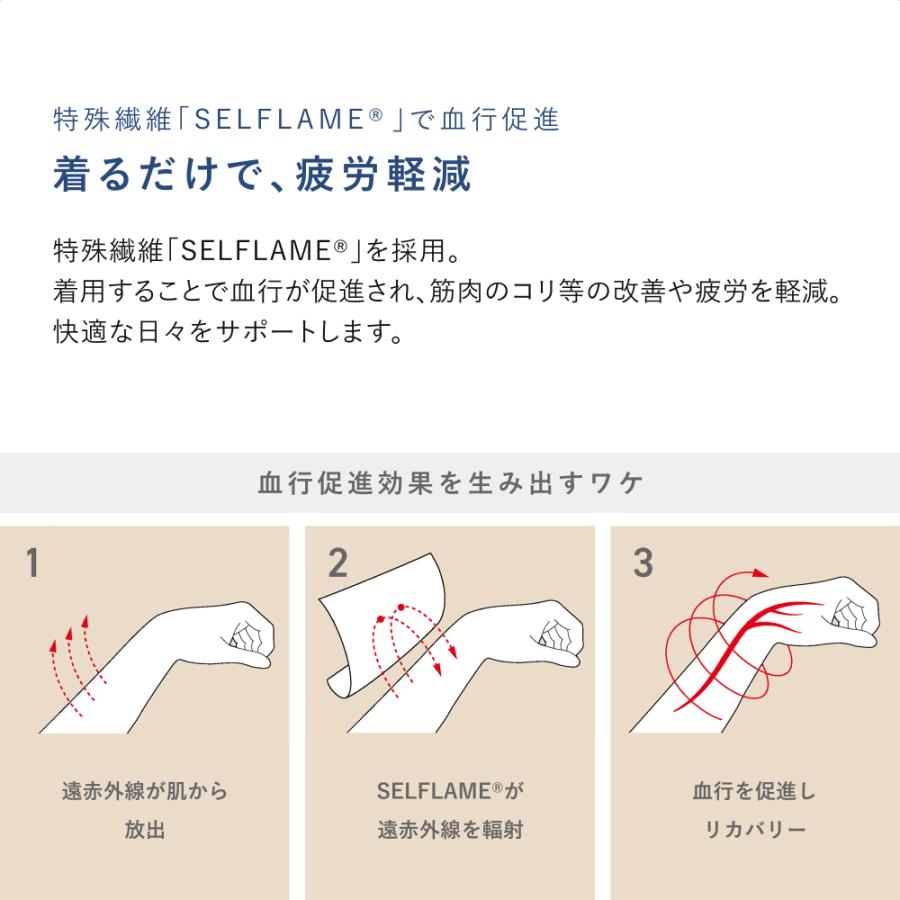 特殊繊維「SELFLAME®」で血行促進

着るだけで、疲労軽減

特殊繊維「SELFLAME®」を採用。
着用することで血行が促進され、筋肉のコリ等の改善や疲労を軽減。
快適な日々をサポートします。

血行促進効果を生み出すワケ

1

遠赤外線が肌から放出

2

SELFLAME®が遠赤外線を輻射

3

血行を促進しリカバリー