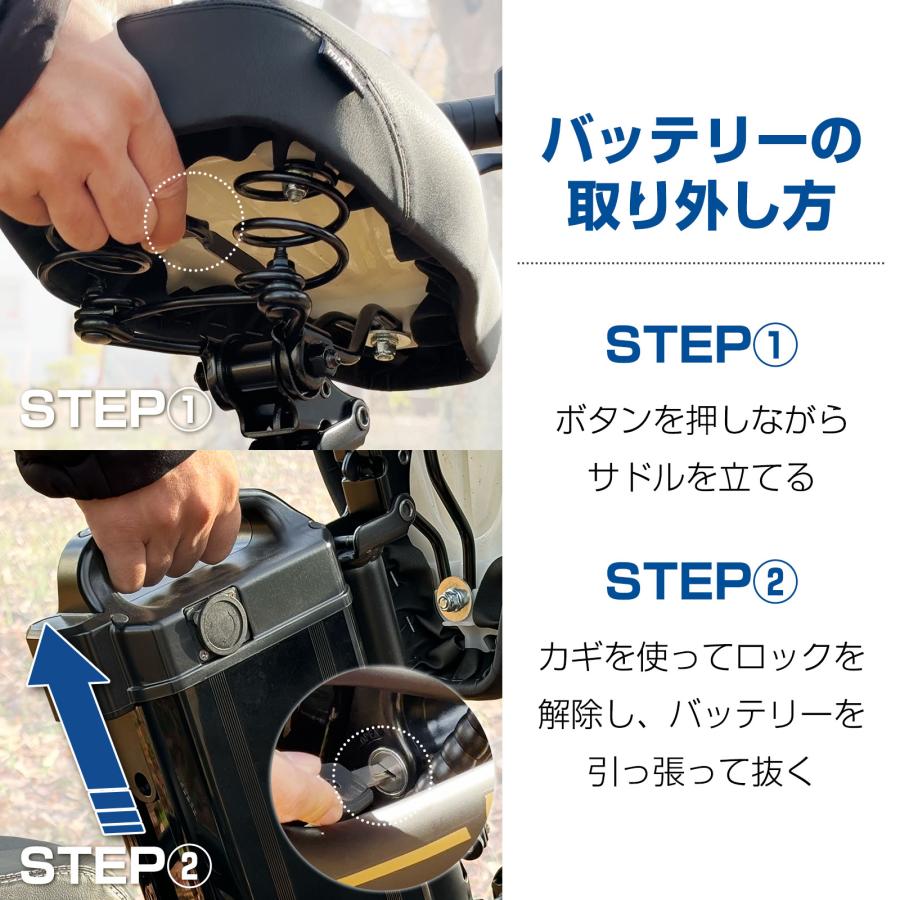 STEP①

STEP②

バッテリーの取り外し方

STEP①

ボタンを押しながらサドルを立てる

STEP②

カギを使ってロックを解除し、バッテリーを引っ張って抜く