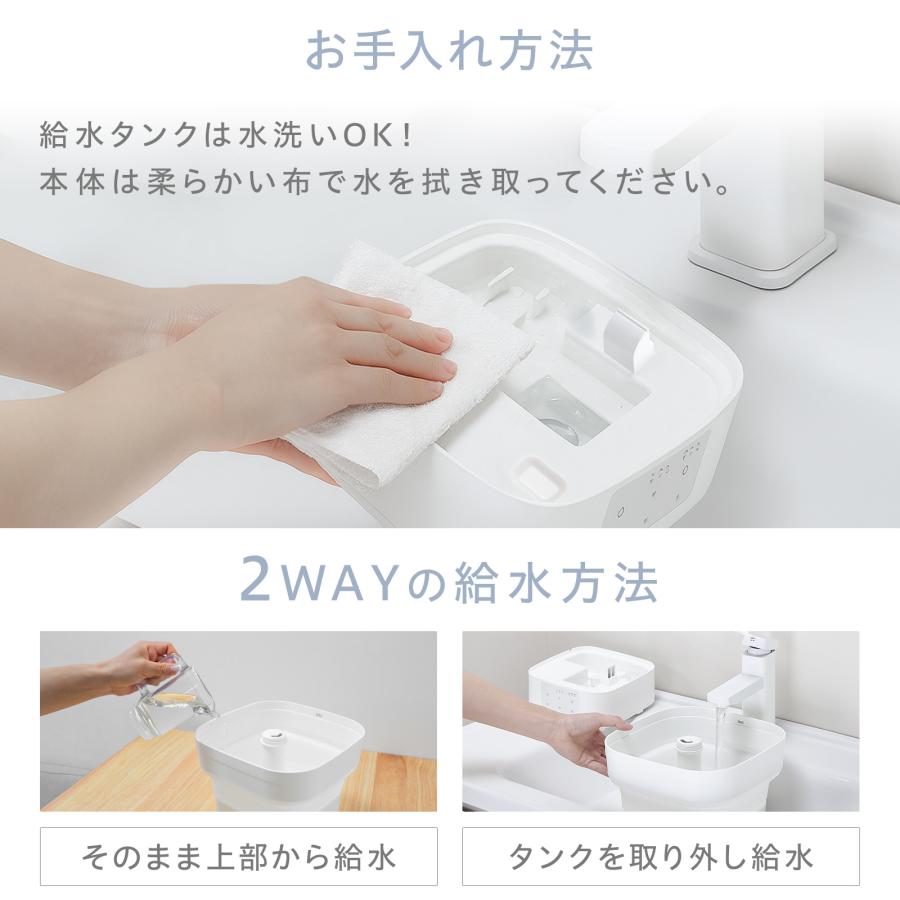 お手入れ方法

給水タンクは水洗いOK！
本体は柔らかい布で水を拭き取ってください。

2WAYの給水方法

そのまま上部から給水

タンクを取り外し給水