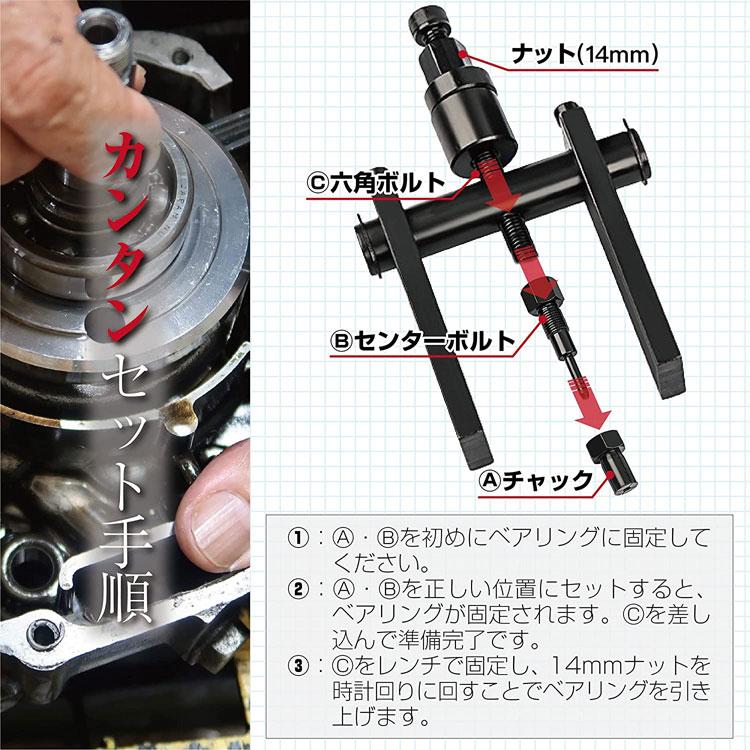 カンタンセット手順

ナット(14mm)

Ⓒ六角ボルト

Ⓑセンターボルト

Ⓐチャック

①：Ⓐ・Ⓑを初めにベアリングに固定してください。
②：Ⓐ・Ⓑを正しい位置にセットすると、ベアリングが固定されます。Ⓒを差し込んで準備完了です。
③：Ⓒをレンチで固定し、14mmナットを時計回りに回すことでベアリングを引き上げます。