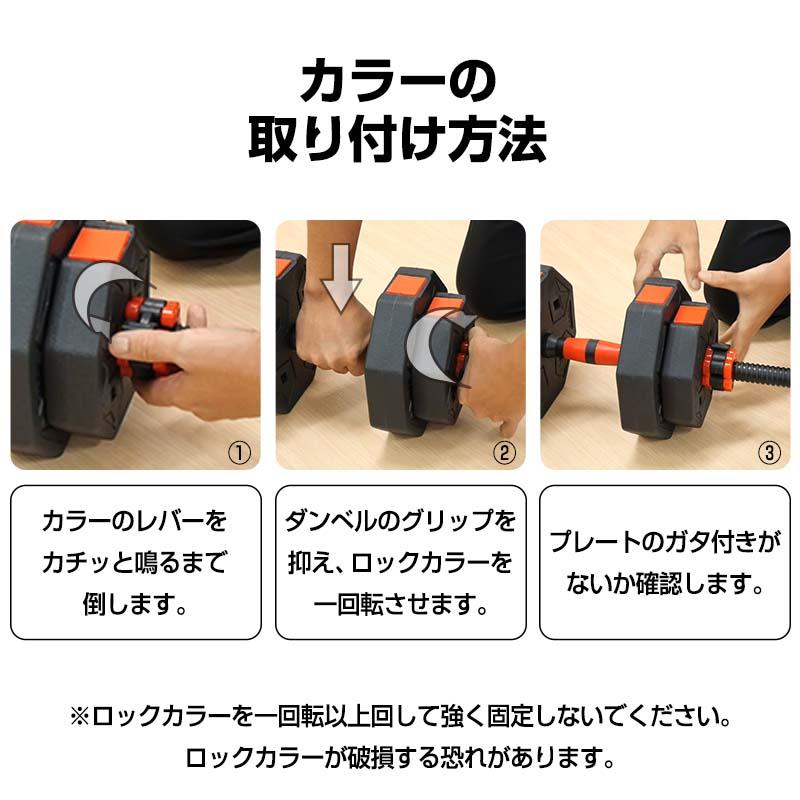 カラーの
取り付け方法

①

②

③

カラーのレバーをカチッと鳴るまで倒します。

ダンベルのグリップを抑え、ロックカラーを一回転させます。

プレートのガタ付きがないか確認します。

※ロックカラーを一回転以上回して強く固定しないでください。
ロックカラーが破損する恐れがあります。