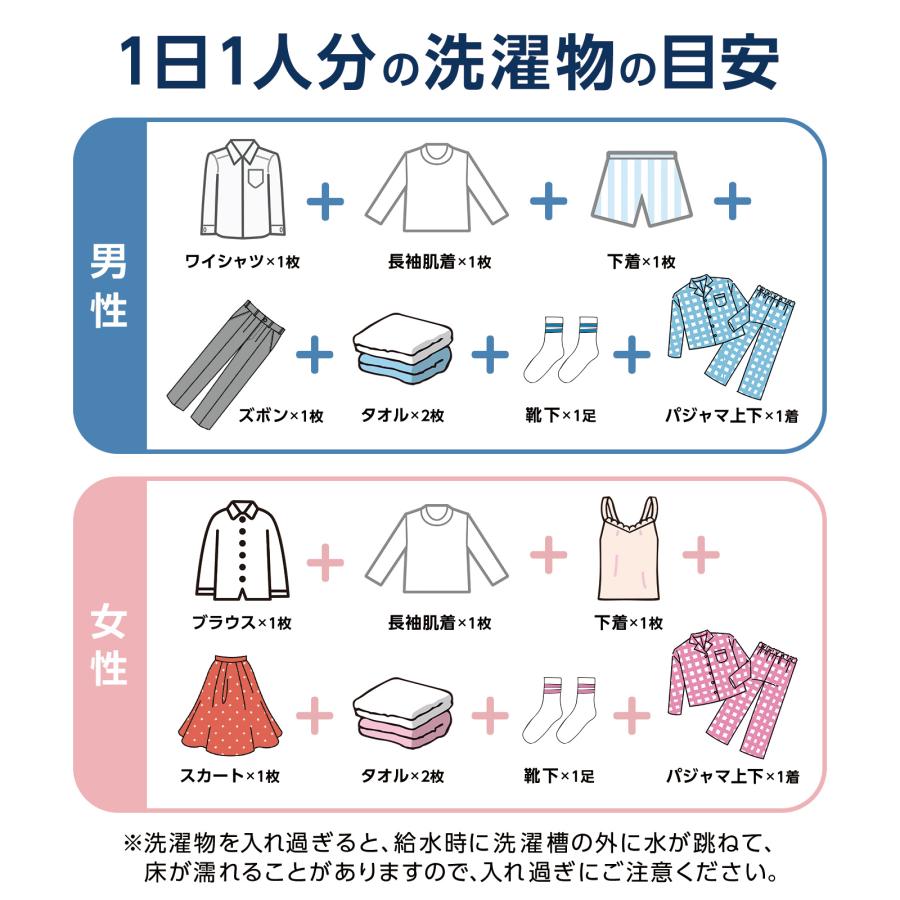 1日1人分の洗濯物の目安

男性

ワイシャツ×1枚 + 長袖肌着×1枚 + 下着×1枚 +

ズボン×1枚 + タオル×2枚 + 靴下×1足 + パジャマ上下×1着

女性

ブラウス×1枚 + 長袖肌着×1枚 + 下着×1枚 +

スカート×1枚 + タオル×2枚 + 靴下×1足 + パジャマ上下×1着

※洗濯物を入れ過ぎると、給水時に洗濯槽の外に水が跳ねて、床が濡れることがありますので、入れ過ぎにご注意ください。