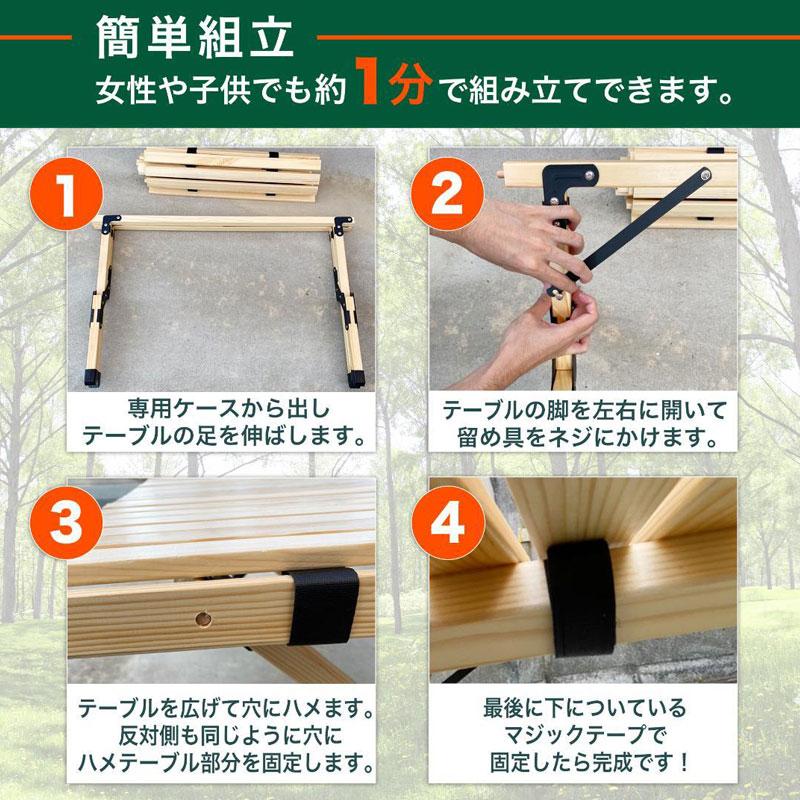 簡単組立
女性や子供でも約1分で組み立てできます。

1
専用ケースから出し
テーブルの足を伸ばします。

2
テーブルの脚を左右に開いて
留め具をネジにかけます。

3
テーブルを広げて穴にハメます。
反対側も同じように穴に
ハメテーブル部分を固定します。

4
最後に下についている
マジックテープで
固定したら完成です！