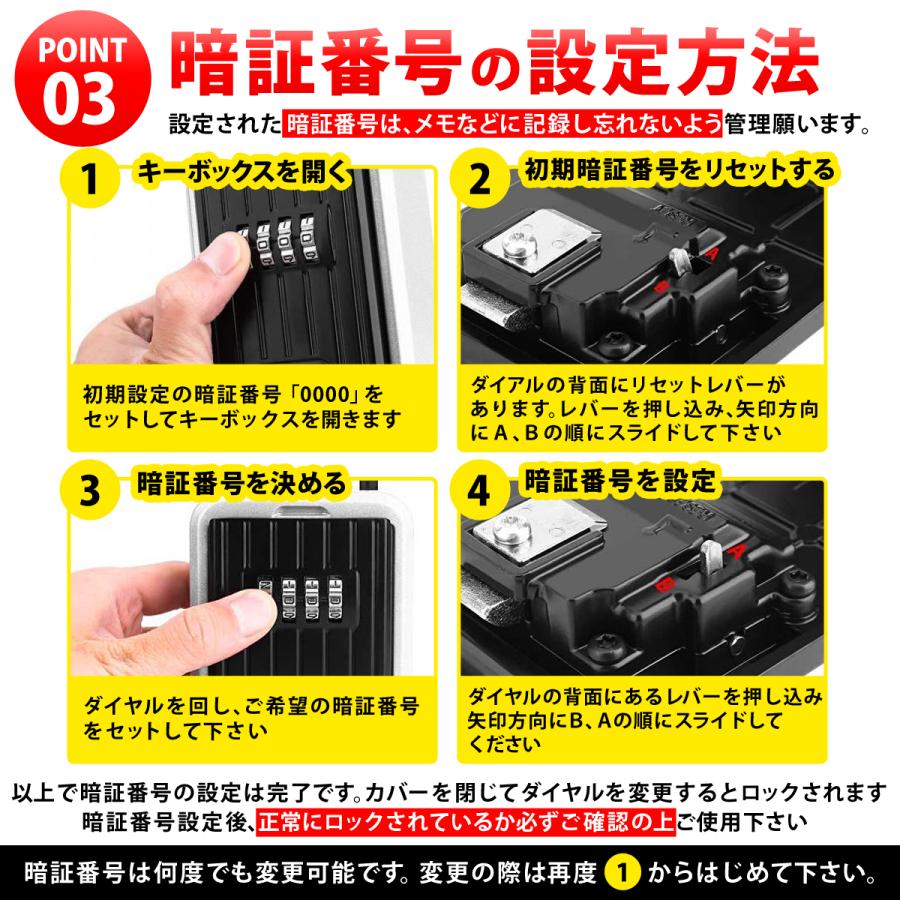 POINT 03

暗証番号の設定方法

設定された暗証番号は、メモなどに記録し忘れないよう管理願います。

1 キーボックスを開く

初期設定の暗証番号「0000」をセットしてキーボックスを開きます

2 初期暗証番号をリセットする

A B

ダイアルの背面にリセットレバーがあります。レバーを押し込み、矢印方向にA、Bの順にスライドして下さい

3 暗証番号を決める

ダイヤルを回し、ご希望の暗証番号をセットして下さい

4 暗証番号を設定

A B

ダイヤルの背面にあるレバーを押し込み矢印方向にB、Aの順にスライドしてください

以上で暗証番号の設定は完了です。カバーを閉じてダイヤルを変更するとロックされます
暗証番号設定後、正常にロックされているか必ずご確認の上ご使用下さい

暗証番号は何度でも変更可能です。変更の際は再度 1 からはじめて下さい。