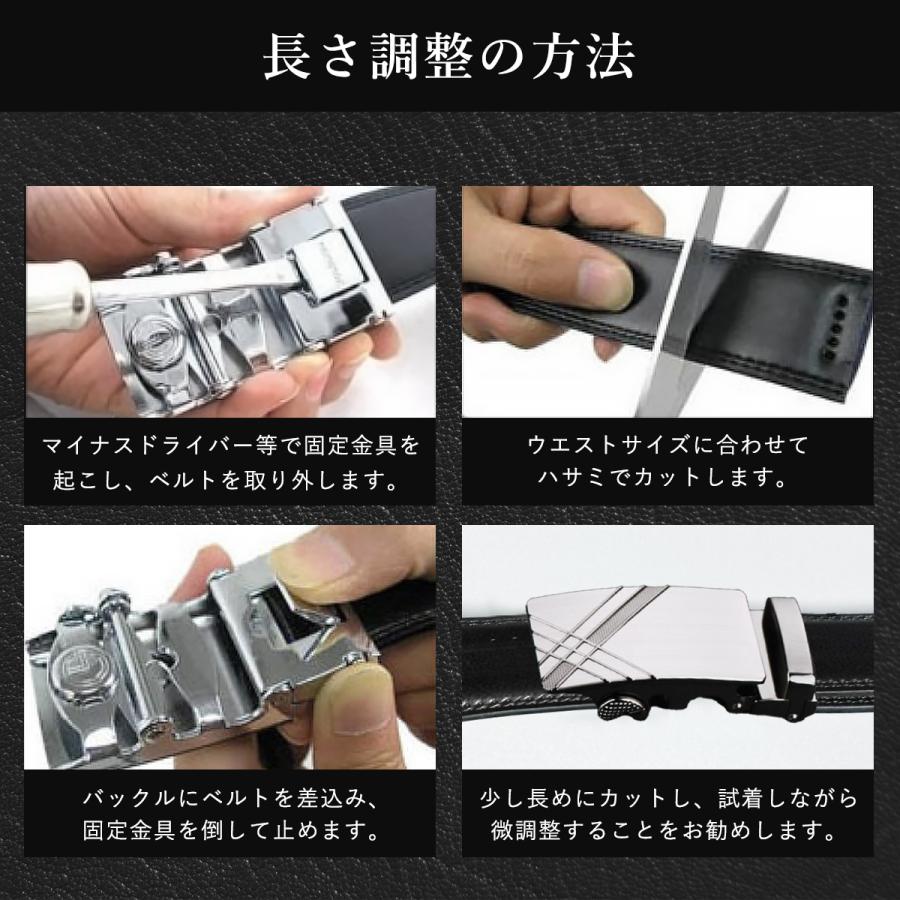 長さ調整の方法

マイナスドライバー等で固定金具を起こし、ベルトを取り外します。

ウエストサイズに合わせてハサミでカットします。

バックルにベルトを差込み、固定金具を倒して止めます。

少し長めにカットし、試着しながら微調整することをお勧めします。