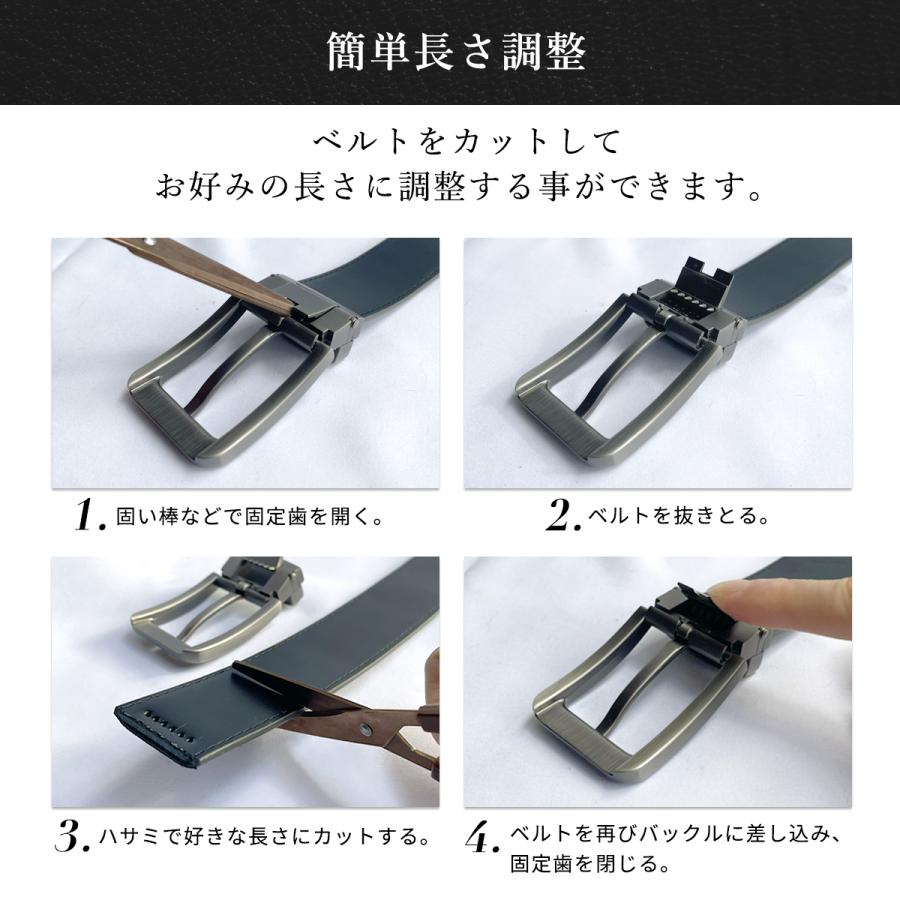 簡単長さ調整

ベルトをカットして
お好みの長さに調整する事ができます。

1. 固い棒などで固定歯を開く。

2. ベルトを抜きとる。

3. ハサミで好きな長さにカットする。

4. ベルトを再びバックルに差し込み、固定歯を閉じる。