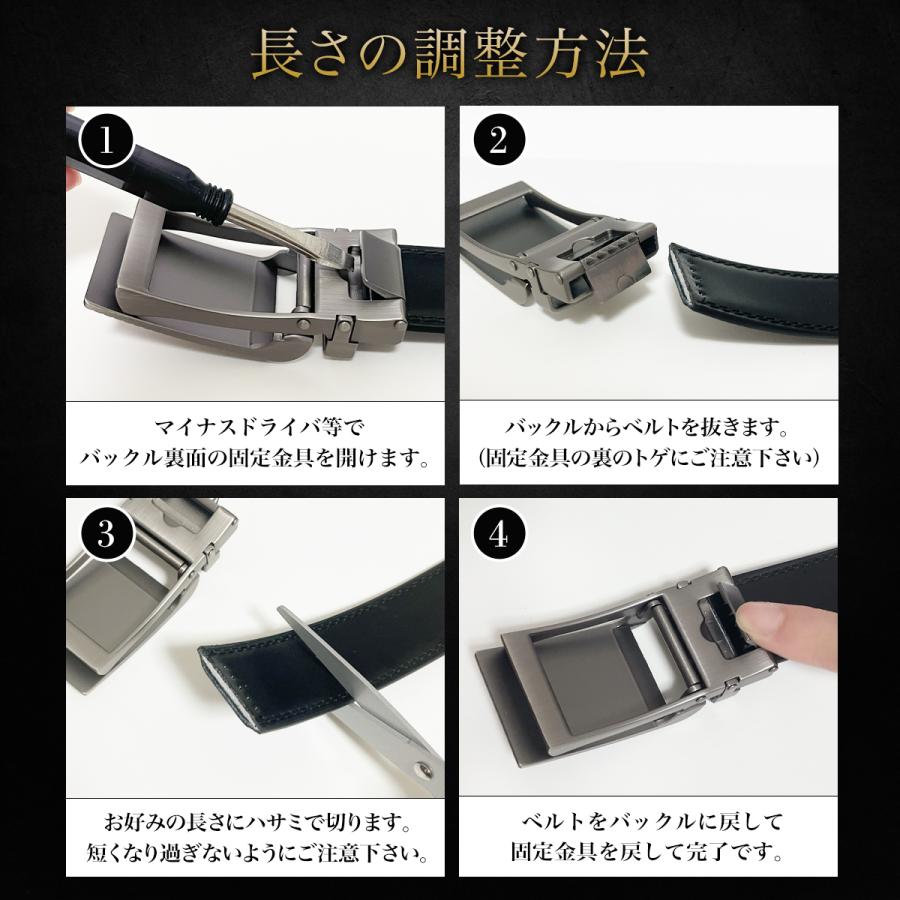 長さの調整方法

1

マイナスドライバ等で
バックル裏面の固定金具を開けます。

2

バックルからベルトを抜きます。
(固定金具の裏のトゲにご注意下さい)

3

お好みの長さにハサミで切ります。
短くなり過ぎないようにご注意下さい。

4

ベルトをバックルに戻して
固定金具を戻して完了です。