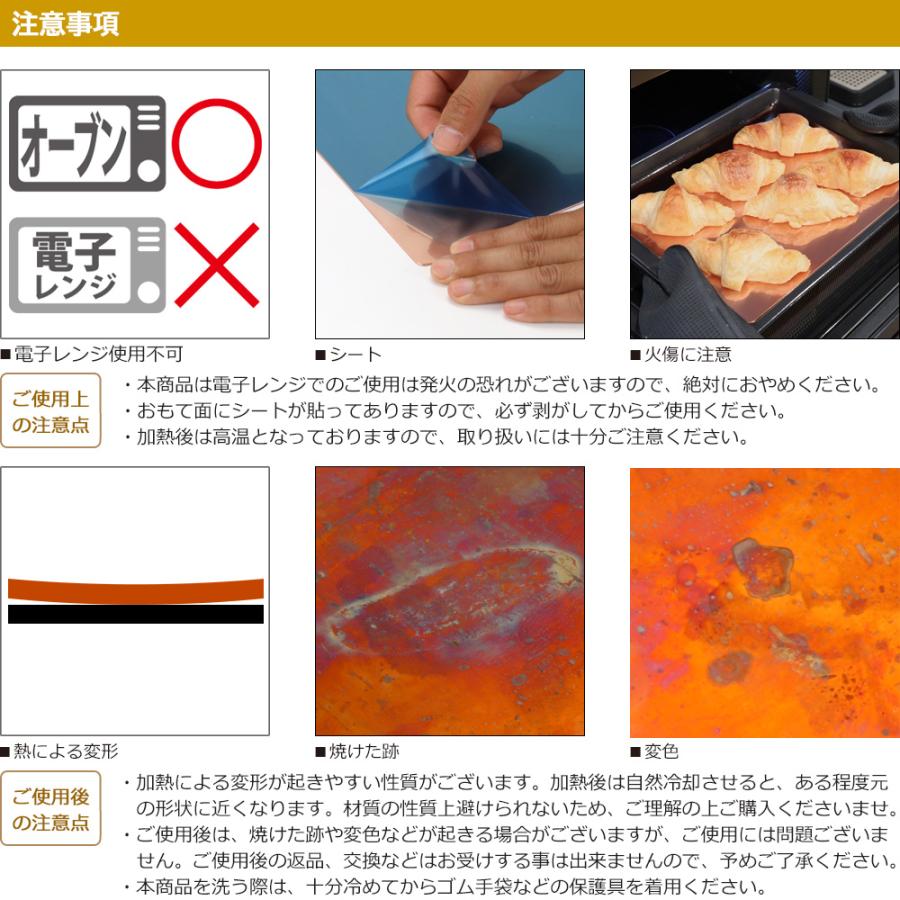 注意事項

オーブン

電子レンジ

■電子レンジ使用不可

■シート

■火傷に注意

ご使用上の注意点

・本商品は電子レンジでのご使用は発火の恐れがございますので、絶対におやめください。
・おもて面にシートが貼ってありますので、必ず剥がしてからご使用ください。
・加熱後は高温となっておりますので、取り扱いには十分ご注意ください。

■熱による変形

■焼けた跡

■変色

ご使用後の注意点

・加熱による変形が起きやすい性質がございます。加熱後は自然冷却させると、ある程度元の形状に近くなります。材質の性質上避けられないため、ご理解の上ご購入くださいませ。
・ご使用後は、焼けた跡や変色などが起きる場合がございますが、ご使用には問題ございません。ご使用後の返品、交換などはお受けする事は出来ませんので、予めご了承ください。
・本商品を洗う際は、十分冷めてからゴム手袋などの保護具を着用ください。