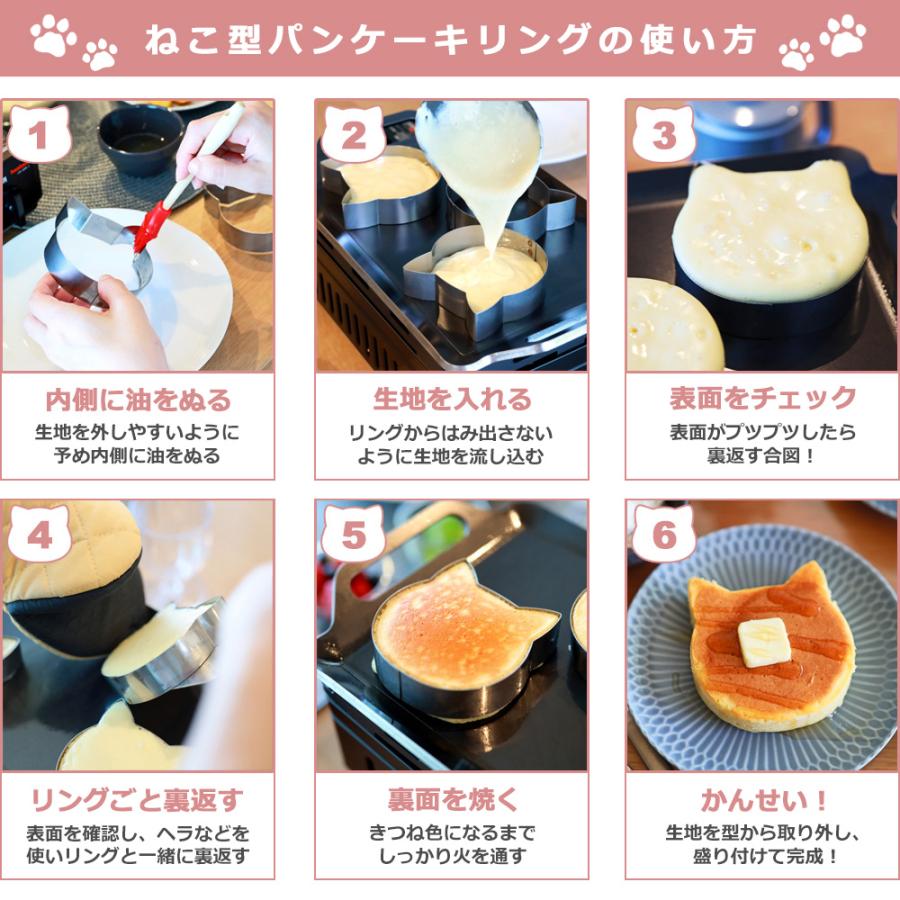 ねこ型パンケーキリングの使い方

1
内側に油をぬる
生地を外しやすいように予め内側に油をぬる

2
生地を入れる
リングからはみ出さないように生地を流し込む

3
表面をチェック
表面がプツプツしたら裏返す合図！

4
リングごと裏返す
表面を確認し、ヘラなどを使いリングと一緒に裏返す

5
裏面を焼く
きつね色になるまでしっかり火を通す

6
かんせい！
生地を型から取り外し、盛り付けて完成！